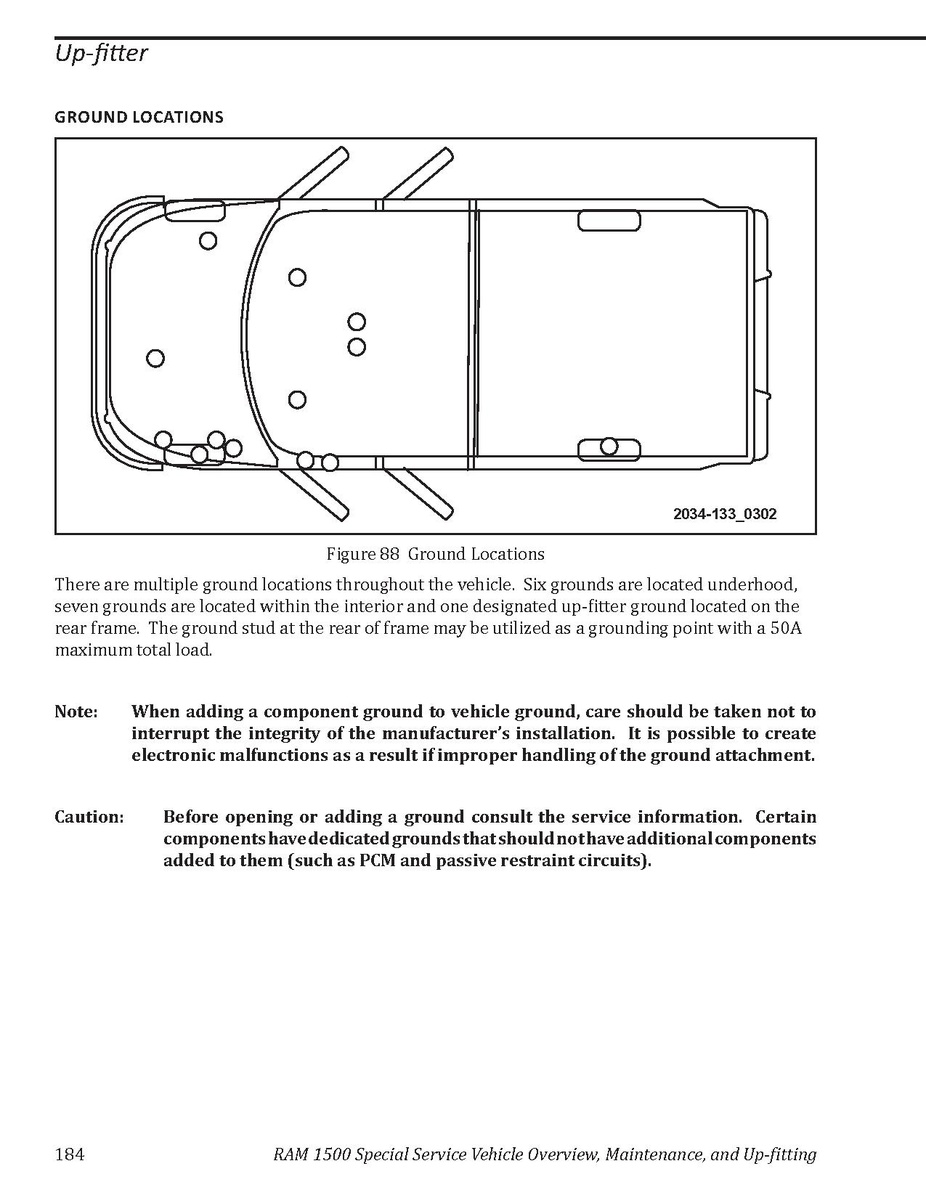 Up-fitter

GROUND LOCATIONS

2034-133_0302

Figure 88 Ground Locations

There are multiple ground locations throughout the vehicle. Six grounds are located underhood, seven grounds are located within the interior and one designated up-fitter ground located on the rear frame. The ground stud at the rear of frame may be utilized as a grounding point with a 50A maximum total load.

Note: When adding a component ground to vehicle ground, care should be taken not to interrupt the integrity of the manufacturer's installation. It is possible to create electronic malfunctions as a result if improper handling of the ground attachment.

Caution: Before opening or adding a ground consult the service information. Certain components have dedicated grounds that should not have additional components added to them (such as PCM and passive restraint circuits).

184 RAM 1500 Special Service Vehicle Overview, Maintenance, and Up-fitting