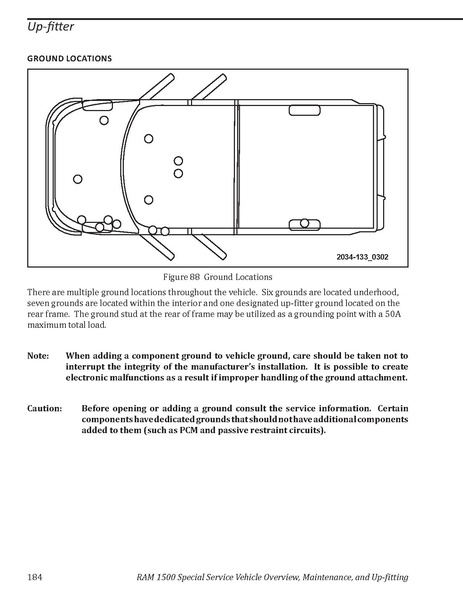 Up-fitter

GROUND LOCATIONS

2034-133_0302

Figure 88 Ground Locations

There are multiple ground locations throughout the vehicle. Six grounds are located underhood, seven grounds are located within the interior and one designated up-fitter ground located on the rear frame. The ground stud at the rear of frame may be utilized as a grounding point with a 50A maximum total load.

Note: When adding a component ground to vehicle ground, care should be taken not to interrupt the integrity of the manufacturer's installation. It is possible to create electronic malfunctions as a result if improper handling of the ground attachment.

Caution: Before opening or adding a ground consult the service information. Certain components have dedicated grounds that should not have additional components added to them (such as PCM and passive restraint circuits).

184 RAM 1500 Special Service Vehicle Overview, Maintenance, and Up-fitting