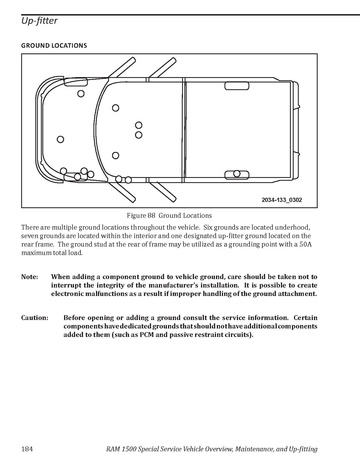 Up-fitter

GROUND LOCATIONS

2034-133_0302

Figure 88 Ground Locations

There are multiple ground locations throughout the vehicle. Six grounds are located underhood, seven grounds are located within the interior and one designated up-fitter ground located on the rear frame. The ground stud at the rear of frame may be utilized as a grounding point with a 50A maximum total load.

Note: When adding a component ground to vehicle ground, care should be taken not to interrupt the integrity of the manufacturer's installation. It is possible to create electronic malfunctions as a result if improper handling of the ground attachment.

Caution: Before opening or adding a ground consult the service information. Certain components have dedicated grounds that should not have additional components added to them (such as PCM and passive restraint circuits).

184 RAM 1500 Special Service Vehicle Overview, Maintenance, and Up-fitting