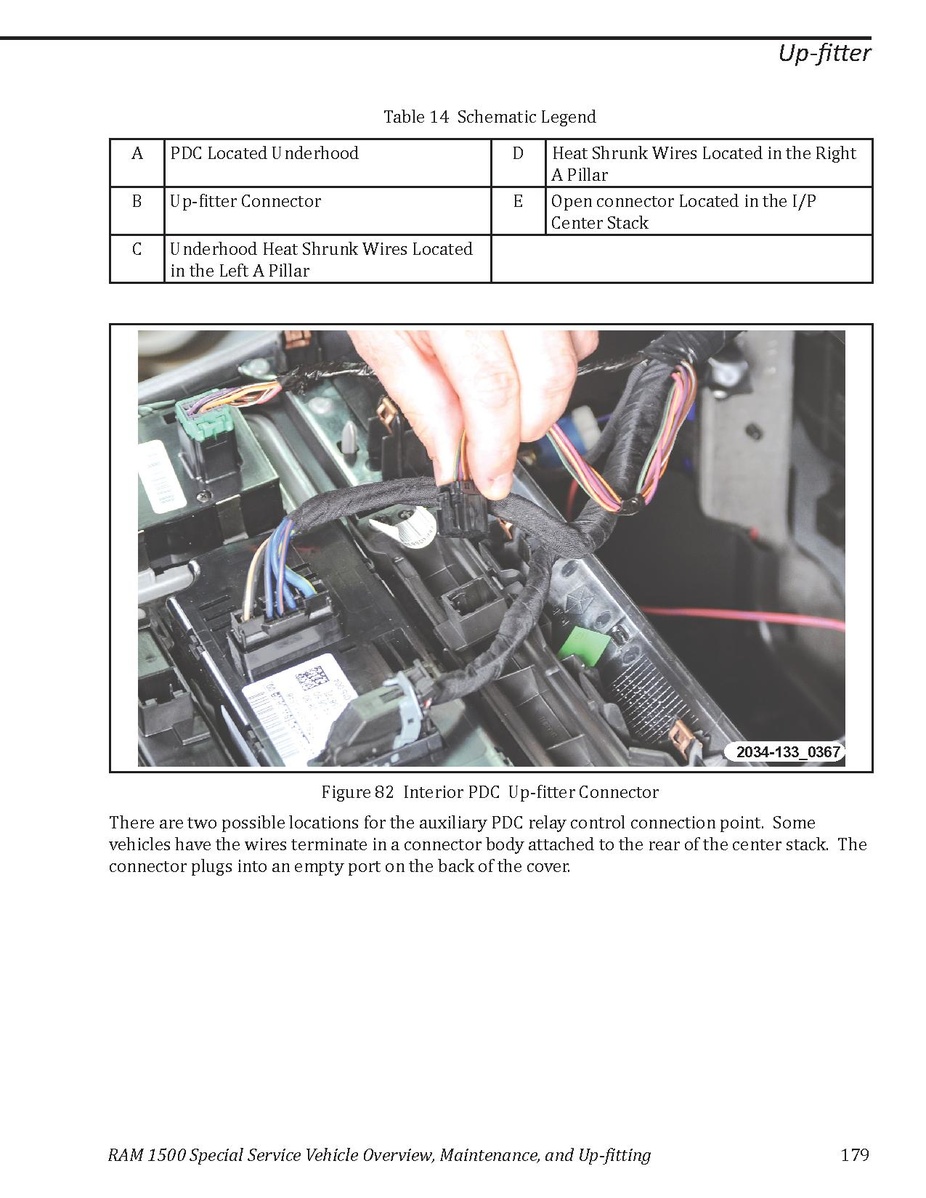 Up-fitter

Table 14 Schematic Legend

| A | PDC Located Underhood | D | Heat Shrunk Wires Located in the Right A Pillar |
|---|---|---|---|
| B | Up-fitter Connector | E | Open connector Located in the I/P Center Stack |
| C | Underhood Heat Shrunk Wires Located in the Left A Pillar | | |

2034-133_0367

Figure 82 Interior PDC Up-fitter Connector

There are two possible locations for the auxiliary PDC relay control connection point. Some vehicles have the wires terminate in a connector body attached to the rear of the center stack. The connector plugs into an empty port on the back of the cover.

RAM 1500 Special Service Vehicle Overview, Maintenance, and Up-fitting 179