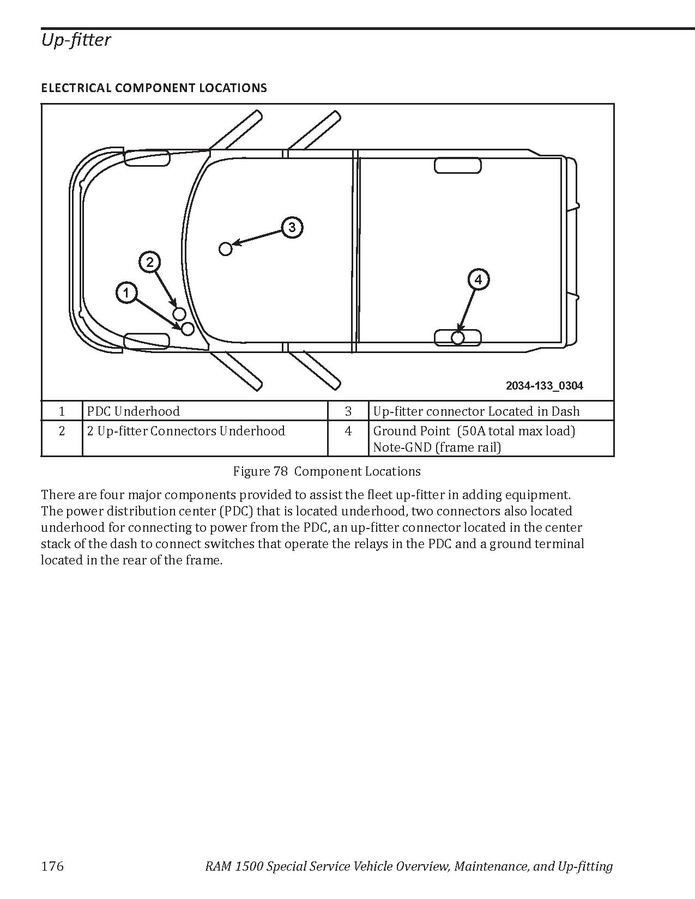 Up-fitter

ELECTRICAL COMPONENT LOCATIONS

3

2

1

4

2034-133_0304

| 1 | PDC Underhood | 3 | Up-fitter connector Located in Dash |
|---|---|---|---|
| 2 | 2 Up-fitter Connectors Underhood | 4 | Ground Point (50A total max load) Note-GND (frame rail) |

Figure 78 Component Locations

There are four major components provided to assist the fleet up-fitter in adding equipment. The power distribution center (PDC) that is located underhood, two connectors also located underhood for connecting to power from the PDC, an up-fitter connector located in the center stack of the dash to connect switches that operate the relays in the PDC and a ground terminal located in the rear of the frame.

176 RAM 1500 Special Service Vehicle Overview, Maintenance, and Up-fitting