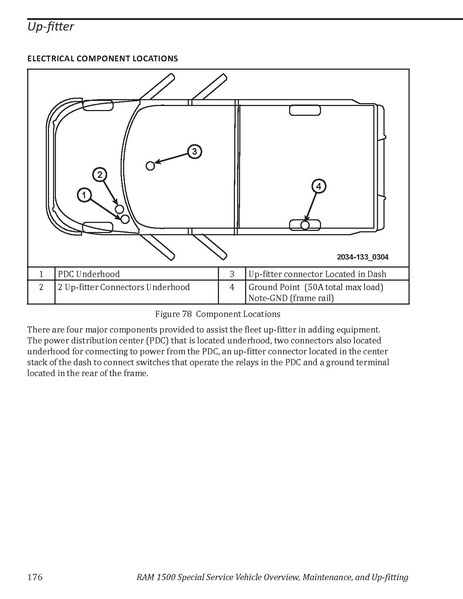 Up-fitter

ELECTRICAL COMPONENT LOCATIONS

3

2

1

4

2034-133_0304

| 1 | PDC Underhood | 3 | Up-fitter connector Located in Dash |
|---|---|---|---|
| 2 | 2 Up-fitter Connectors Underhood | 4 | Ground Point (50A total max load) Note-GND (frame rail) |

Figure 78 Component Locations

There are four major components provided to assist the fleet up-fitter in adding equipment. The power distribution center (PDC) that is located underhood, two connectors also located underhood for connecting to power from the PDC, an up-fitter connector located in the center stack of the dash to connect switches that operate the relays in the PDC and a ground terminal located in the rear of the frame.

176 RAM 1500 Special Service Vehicle Overview, Maintenance, and Up-fitting