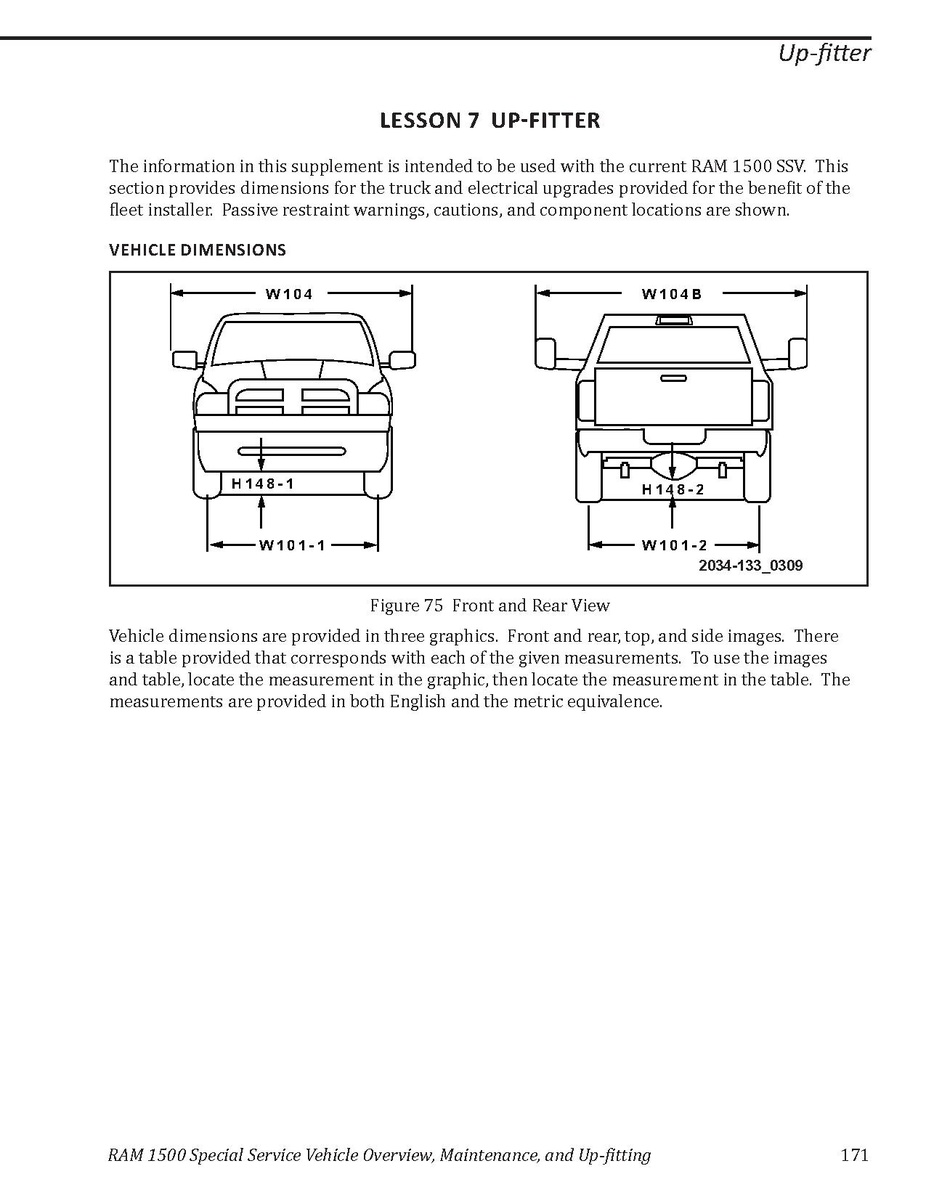 Up-fitter

LESSON 7 UP-FITTER

The information in this supplement is intended to be used with the current RAM 1500 SSV. This section provides dimensions for the truck and electrical upgrades provided for the benefit of the fleet installer. Passive restraint warnings, cautions, and component locations are shown.

VEHICLE DIMENSIONS

W104
H148-1
W101-1
W104B
H148-2
W101-2
2034-133_0309

Figure 75 Front and Rear View

Vehicle dimensions are provided in three graphics. Front and rear, top, and side images. There is a table provided that corresponds with each of the given measurements. To use the images and table, locate the measurement in the graphic, then locate the measurement in the table. The measurements are provided in both English and the metric equivalence.

RAM 1500 Special Service Vehicle Overview, Maintenance, and Up-fitting 171