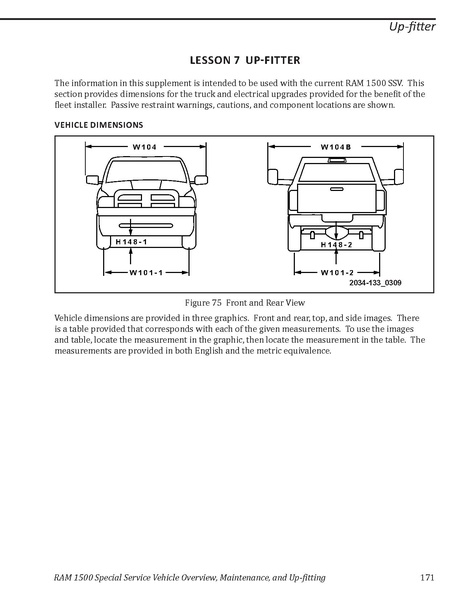 Up-fitter

LESSON 7 UP-FITTER

The information in this supplement is intended to be used with the current RAM 1500 SSV. This section provides dimensions for the truck and electrical upgrades provided for the benefit of the fleet installer. Passive restraint warnings, cautions, and component locations are shown.

VEHICLE DIMENSIONS

W104

H148-1

W101-1

W104B

H148-2

W101-2

2034-133_0309

Figure 75 Front and Rear View

Vehicle dimensions are provided in three graphics. Front and rear, top, and side images. There is a table provided that corresponds with each of the given measurements. To use the images and table, locate the measurement in the graphic, then locate the measurement in the table. The measurements are provided in both English and the metric equivalence.

RAM 1500 Special Service Vehicle Overview, Maintenance, and Up-fitting 171