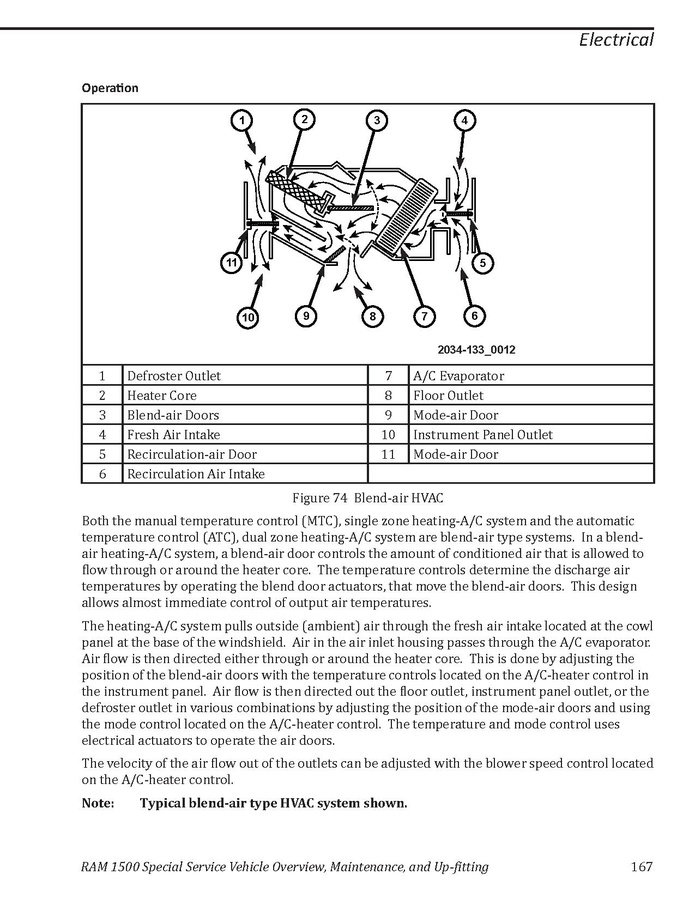 Electrical

Operation

1
2
3
4
11
5
10
9
8
7
6

2034-133_0012

| 1 | Defroster Outlet | 7 | A/C Evaporator |
|---|---|---|---|
| 2 | Heater Core | 8 | Floor Outlet |
| 3 | Blend-air Doors | 9 | Mode-air Door |
| 4 | Fresh Air Intake | 10 | Instrument Panel Outlet |
| 5 | Recirculation-air Door | 11 | Mode-air Door |
| 6 | Recirculation Air Intake | | |

Figure 74 Blend-air HVAC

Both the manual temperature control (MTC), single zone heating-A/C system and the automatic temperature control (ATC), dual zone heating-A/C system are blend-air type systems. In a blend-air heating-A/C system, a blend-air door controls the amount of conditioned air that is allowed to flow through or around the heater core. The temperature controls determine the discharge air temperatures by operating the blend door actuators, that move the blend-air doors. This design allows almost immediate control of output air temperatures.

The heating-A/C system pulls outside (ambient) air through the fresh air intake located at the cowl panel at the base of the windshield. Air in the air inlet housing passes through the A/C evaporator. Air flow is then directed either through or around the heater core. This is done by adjusting the position of the blend-air doors with the temperature controls located on the A/C-heater control in the instrument panel. Air flow is then directed out the floor outlet, instrument panel outlet, or the defroster outlet in various combinations by adjusting the position of the mode-air doors and using the mode control located on the A/C-heater control. The temperature and mode control uses electrical actuators to operate the air doors.

The velocity of the air flow out of the outlets can be adjusted with the blower speed control located on the A/C-heater control.

Note: Typical blend-air type HVAC system shown.

RAM 1500 Special Service Vehicle Overview, Maintenance, and Up-fitting 167