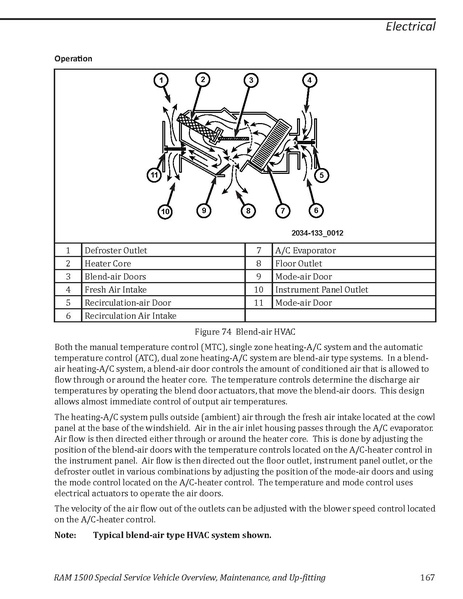 Electrical

Operation

1 2 3 4 11 5 10 9 8 7 6

2034-133_0012

| 1 | Defroster Outlet | 7 | A/C Evaporator |
|---|---|---|---|
| 2 | Heater Core | 8 | Floor Outlet |
| 3 | Blend-air Doors | 9 | Mode-air Door |
| 4 | Fresh Air Intake | 10 | Instrument Panel Outlet |
| 5 | Recirculation-air Door | 11 | Mode-air Door |
| 6 | Recirculation Air Intake | | |

Figure 74 Blend-air HVAC

Both the manual temperature control (MTC), single zone heating-A/C system and the automatic temperature control (ATC), dual zone heating-A/C system are blend-air type systems. In a blend-air heating-A/C system, a blend-air door controls the amount of conditioned air that is allowed to flow through or around the heater core. The temperature controls determine the discharge air temperatures by operating the blend door actuators, that move the blend-air doors. This design allows almost immediate control of output air temperatures.

The heating-A/C system pulls outside (ambient) air through the fresh air intake located at the cowl panel at the base of the windshield. Air in the air inlet housing passes through the A/C evaporator. Air flow is then directed either through or around the heater core. This is done by adjusting the position of the blend-air doors with the temperature controls located on the A/C-heater control in the instrument panel. Air flow is then directed out the floor outlet, instrument panel outlet, or the defroster outlet in various combinations by adjusting the position of the mode-air doors and using the mode control located on the A/C-heater control. The temperature and mode control uses electrical actuators to operate the air doors.

The velocity of the air flow out of the outlets can be adjusted with the blower speed control located on the A/C-heater control.

Note: Typical blend-air type HVAC system shown.

RAM 1500 Special Service Vehicle Overview, Maintenance, and Up-fitting 167