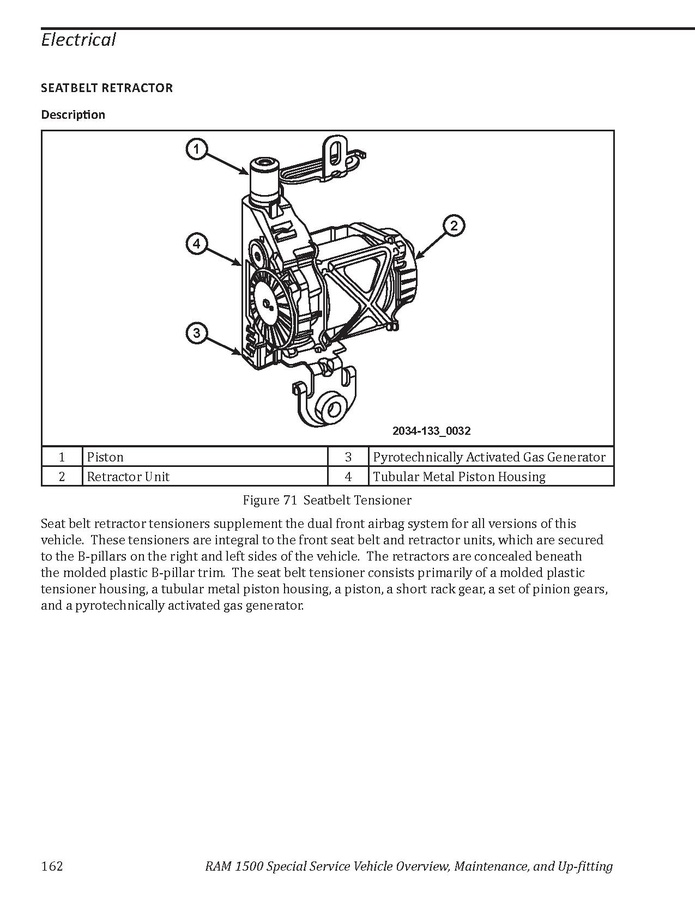 Electrical

SEATBELT RETRACTOR

Description

1

2

4

3

2034-133_0032

| 1 | Piston | 3 | Pyrotechnically Activated Gas Generator |
|---|---|---|---|
| 2 | Retractor Unit | 4 | Tubular Metal Piston Housing |

Figure 71 Seatbelt Tensioner

Seat belt retractor tensioners supplement the dual front airbag system for all versions of this vehicle. These tensioners are integral to the front seat belt and retractor units, which are secured to the B-pillars on the right and left sides of the vehicle. The retractors are concealed beneath the molded plastic B-pillar trim. The seat belt tensioner consists primarily of a molded plastic tensioner housing, a tubular metal piston housing, a piston, a short rack gear, a set of pinion gears, and a pyrotechnically activated gas generator.

162 RAM 1500 Special Service Vehicle Overview, Maintenance, and Up-fitting