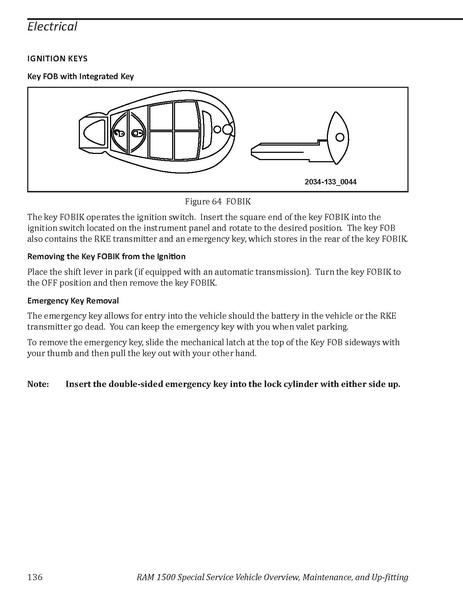 Electrical

IGNITION KEYS

Key FOB with Integrated Key

2034-133_0044

Figure 64 FOBIK

The key FOBIK operates the ignition switch. Insert the square end of the key FOBIK into the ignition switch located on the instrument panel and rotate to the desired position. The key FOB also contains the RKE transmitter and an emergency key, which stores in the rear of the key FOBIK.

Removing the Key FOBIK from the Ignition

Place the shift lever in park (if equipped with an automatic transmission). Turn the key FOBIK to the OFF position and then remove the key FOBIK.

Emergency Key Removal

The emergency key allows for entry into the vehicle should the battery in the vehicle or the RKE transmitter go dead. You can keep the emergency key with you when valet parking.

To remove the emergency key, slide the mechanical latch at the top of the Key FOB sideways with your thumb and then pull the key out with your other hand.

Note: Insert the double-sided emergency key into the lock cylinder with either side up.

136 RAM 1500 Special Service Vehicle Overview, Maintenance, and Up-fitting