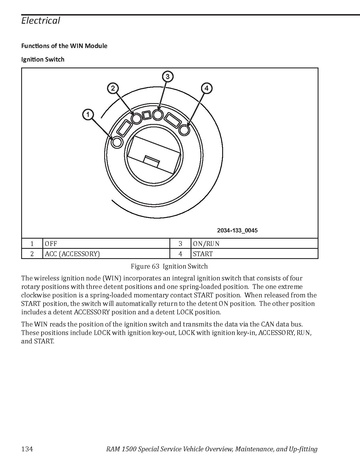 Electrical

Functions of the WIN Module

Ignition Switch

2

3

4

1

2034-133_0045

| 1 | OFF | 3 | ON/RUN |
|---|---|---|---|
| 2 | ACC (ACCESSORY) | 4 | START |

Figure 63 Ignition Switch

The wireless ignition node (WIN) incorporates an integral ignition switch that consists of four rotary positions with three detent positions and one spring-loaded position. The one extreme clockwise position is a spring-loaded momentary contact START position. When released from the START position, the switch will automatically return to the detent ON position. The other position includes a detent ACCESSORY position and a detent LOCK position.

The WIN reads the position of the ignition switch and transmits the data via the CAN data bus. These positions include LOCK with ignition key-out, LOCK with ignition key-in, ACCESSORY, RUN, and START.

134 RAM 1500 Special Service Vehicle Overview, Maintenance, and Up-fitting