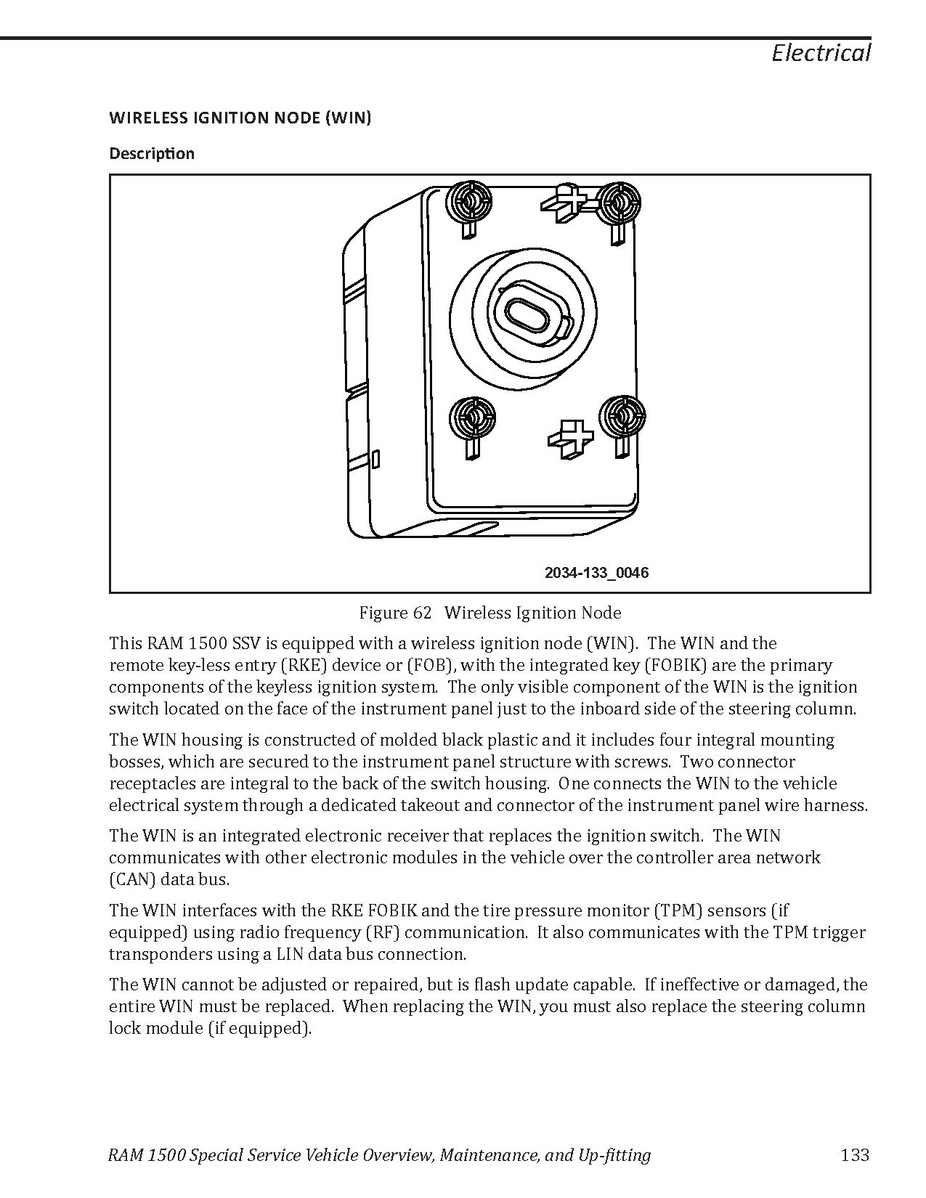 Electrical

WIRELESS IGNITION NODE (WIN)

Description

2034-133_0046

Figure 62 Wireless Ignition Node

This RAM 1500 SSV is equipped with a wireless ignition node (WIN). The WIN and the remote key-less entry (RKE) device or (FOB), with the integrated key (FOBIK) are the primary components of the keyless ignition system. The only visible component of the WIN is the ignition switch located on the face of the instrument panel just to the inboard side of the steering column.

The WIN housing is constructed of molded black plastic and it includes four integral mounting bosses, which are secured to the instrument panel structure with screws. Two connector receptacles are integral to the back of the switch housing. One connects the WIN to the vehicle electrical system through a dedicated takeout and connector of the instrument panel wire harness.

The WIN is an integrated electronic receiver that replaces the ignition switch. The WIN communicates with other electronic modules in the vehicle over the controller area network (CAN) data bus.

The WIN interfaces with the RKE FOBIK and the tire pressure monitor (TPM) sensors (if equipped) using radio frequency (RF) communication. It also communicates with the TPM trigger transponders using a LIN data bus connection.

The WIN cannot be adjusted or repaired, but is flash update capable. If ineffective or damaged, the entire WIN must be replaced. When replacing the WIN, you must also replace the steering column lock module (if equipped).

RAM 1500 Special Service Vehicle Overview, Maintenance, and Up-fitting 133