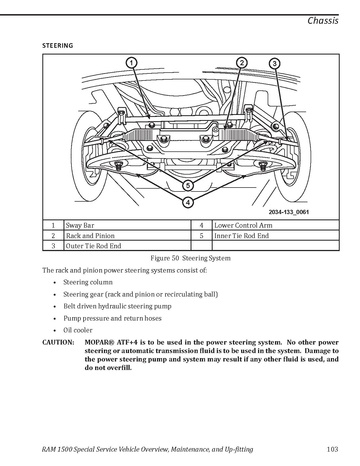 Chassis

STEERING

1
2
3
5
4
2034-133_0061

| 1 | Sway Bar | 4 | Lower Control Arm |
|---|---|---|---|
| 2 | Rack and Pinion | 5 | Inner Tie Rod End |
| 3 | Outer Tie Rod End | | |

Figure 50 Steering System

The rack and pinion power steering systems consist of:

• Steering column
• Steering gear (rack and pinion or recirculating ball)
• Belt driven hydraulic steering pump
• Pump pressure and return hoses
• Oil cooler

CAUTION: MOPAR® ATF+4 is to be used in the power steering system. No other power steering or automatic transmission fluid is to be used in the system. Damage to the power steering pump and system may result if any other fluid is used, and do not overfill.

RAM 1500 Special Service Vehicle Overview, Maintenance, and Up-fitting 103