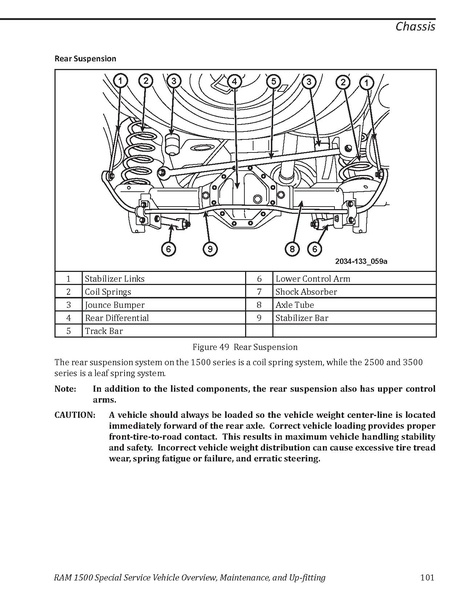 Chassis

Rear Suspension

1 2 3 4 5 3 2 1

6 9 8 6

2034-133_059a

| 1 | Stabilizer Links | 6 | Lower Control Arm |
|---|---|---|---|
| 2 | Coil Springs | 7 | Shock Absorber |
| 3 | Jounce Bumper | 8 | Axle Tube |
| 4 | Rear Differential | 9 | Stabilizer Bar |
| 5 | Track Bar | | |

Figure 49 Rear Suspension

The rear suspension system on the 1500 series is a coil spring system, while the 2500 and 3500 series is a leaf spring system.

Note: In addition to the listed components, the rear suspension also has upper control arms.

CAUTION: A vehicle should always be loaded so the vehicle weight center-line is located immediately forward of the rear axle. Correct vehicle loading provides proper front-tire-to-road contact. This results in maximum vehicle handling stability and safety. Incorrect vehicle weight distribution can cause excessive tire tread wear, spring fatigue or failure, and erratic steering.

RAM 1500 Special Service Vehicle Overview, Maintenance, and Up-fitting 101