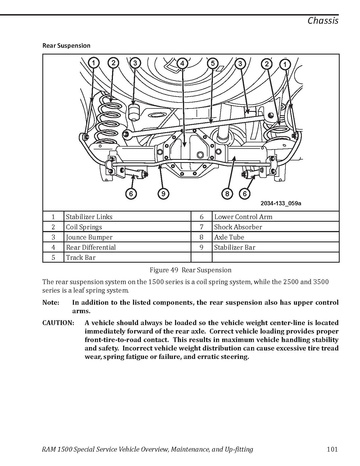 Chassis

Rear Suspension

1 2 3 4 5 3 2 1

6 9 8 6

2034-133_059a

| 1 | Stabilizer Links | 6 | Lower Control Arm |
|---|---|---|---|
| 2 | Coil Springs | 7 | Shock Absorber |
| 3 | Jounce Bumper | 8 | Axle Tube |
| 4 | Rear Differential | 9 | Stabilizer Bar |
| 5 | Track Bar | | |

Figure 49 Rear Suspension

The rear suspension system on the 1500 series is a coil spring system, while the 2500 and 3500 series is a leaf spring system.

Note: In addition to the listed components, the rear suspension also has upper control arms.

CAUTION: A vehicle should always be loaded so the vehicle weight center-line is located immediately forward of the rear axle. Correct vehicle loading provides proper front-tire-to-road contact. This results in maximum vehicle handling stability and safety. Incorrect vehicle weight distribution can cause excessive tire tread wear, spring fatigue or failure, and erratic steering.

RAM 1500 Special Service Vehicle Overview, Maintenance, and Up-fitting 101