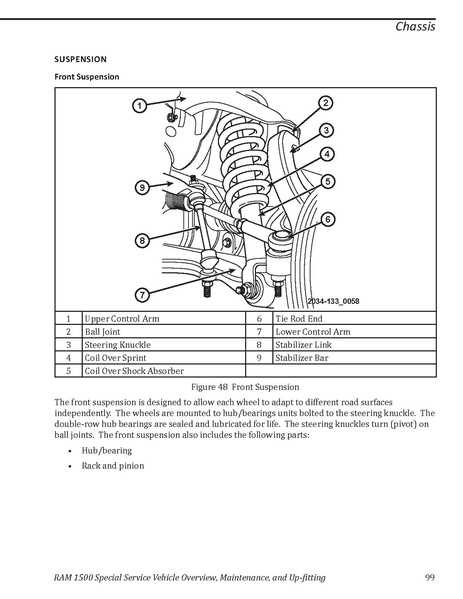 Chassis

SUSPENSION

Front Suspension

1

2

3

4

5

6

7

8

9

2034-133_0058

| 1 | Upper Control Arm | 6 | Tie Rod End |
|---|---|---|---|
| 2 | Ball Joint | 7 | Lower Control Arm |
| 3 | Steering Knuckle | 8 | Stabilizer Link |
| 4 | Coil Over Sprint | 9 | Stabilizer Bar |
| 5 | Coil Over Shock Absorber | | |

Figure 48 Front Suspension

The front suspension is designed to allow each wheel to adapt to different road surfaces independently. The wheels are mounted to hub/bearings units bolted to the steering knuckle. The double-row hub bearings are sealed and lubricated for life. The steering knuckles turn (pivot) on ball joints. The front suspension also includes the following parts:

• Hub/bearing

• Rack and pinion

RAM 1500 Special Service Vehicle Overview, Maintenance, and Up-fitting 99