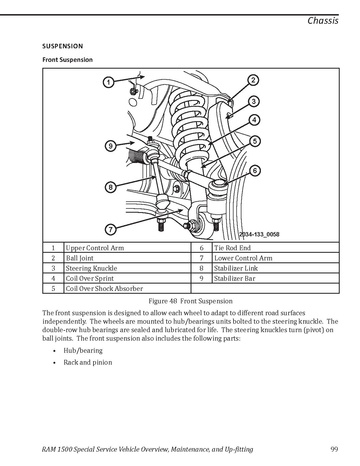 Chassis

SUSPENSION

Front Suspension

1
2
3
4
5
6
7
8
9
2034-133_0058

| 1 | Upper Control Arm | 6 | Tie Rod End |
|---|---|---|---|
| 2 | Ball Joint | 7 | Lower Control Arm |
| 3 | Steering Knuckle | 8 | Stabilizer Link |
| 4 | Coil Over Sprint | 9 | Stabilizer Bar |
| 5 | Coil Over Shock Absorber | | |

Figure 48 Front Suspension

The front suspension is designed to allow each wheel to adapt to different road surfaces independently. The wheels are mounted to hub/bearings units bolted to the steering knuckle. The double-row hub bearings are sealed and lubricated for life. The steering knuckles turn (pivot) on ball joints. The front suspension also includes the following parts:

• Hub/bearing
• Rack and pinion

RAM 1500 Special Service Vehicle Overview, Maintenance, and Up-fitting 99