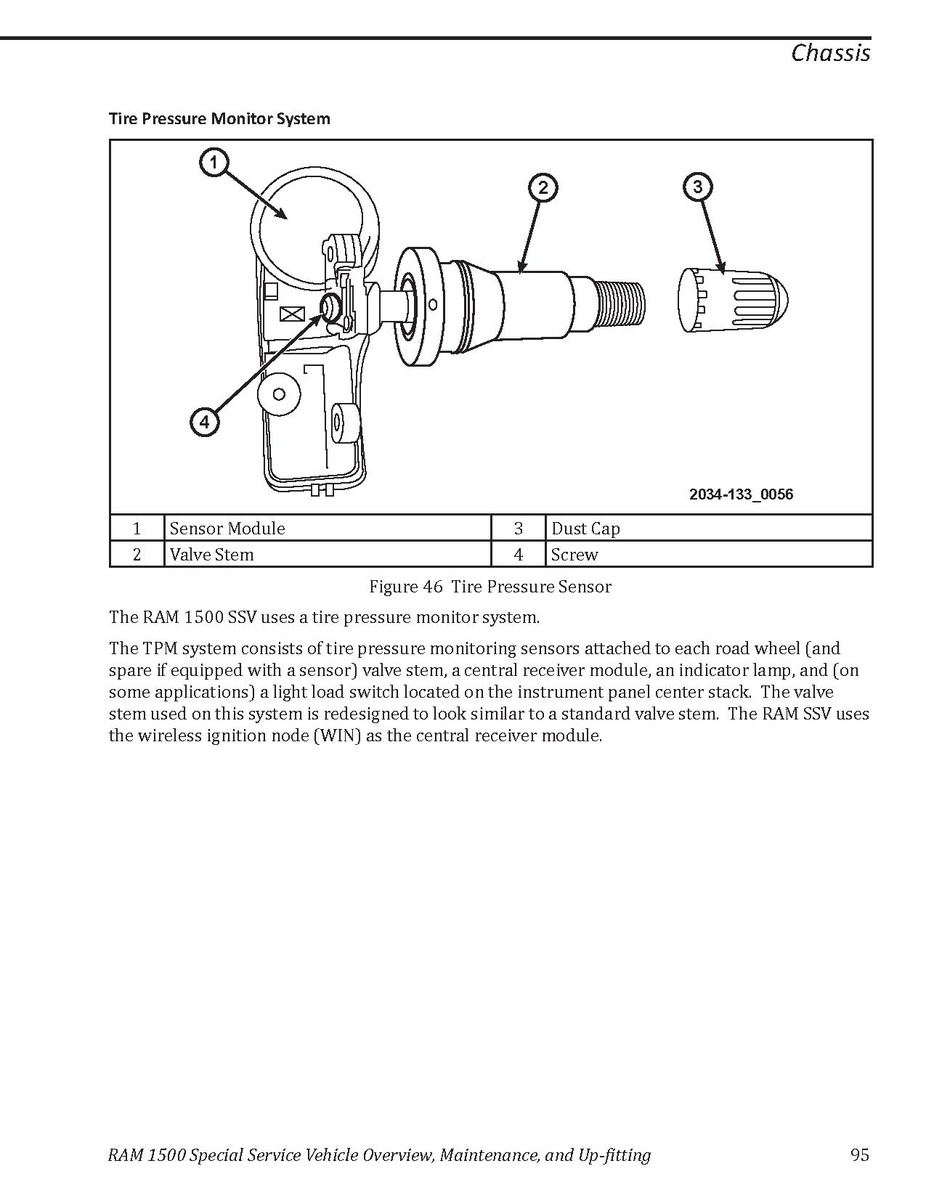 Chassis

Tire Pressure Monitor System

1

2

3

4

2034-133_0056

| 1 | Sensor Module | 3 | Dust Cap |
|---|---|---|---|
| 2 | Valve Stem | 4 | Screw |

Figure 46 Tire Pressure Sensor

The RAM 1500 SSV uses a tire pressure monitor system.

The TPM system consists of tire pressure monitoring sensors attached to each road wheel (and spare if equipped with a sensor) valve stem, a central receiver module, an indicator lamp, and (on some applications) a light load switch located on the instrument panel center stack. The valve stem used on this system is redesigned to look similar to a standard valve stem. The RAM SSV uses the wireless ignition node (WIN) as the central receiver module.

RAM 1500 Special Service Vehicle Overview, Maintenance, and Up-fitting

95