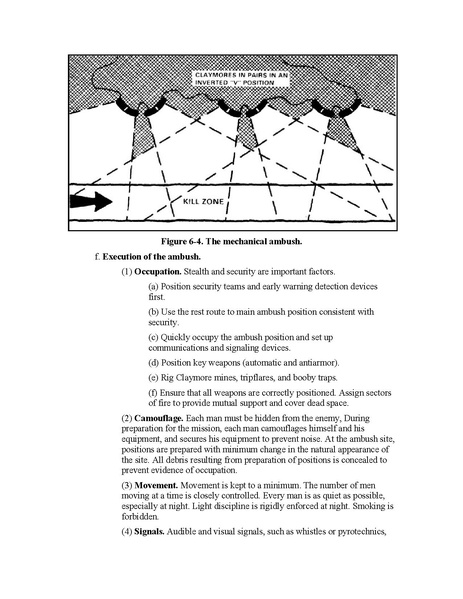 CLAYMORES IN PAIRS IN AN INVERTED "V" POSITION

KILL ZONE

Figure 6-4. The mechanical ambush.

f. Execution of the ambush.

(1) Occupation. Stealth and security are important factors.

(a) Position security teams and early warning detection devices first.

(b) Use the rest route to main ambush position consistent with security.

(c) Quickly occupy the ambush position and set up communications and signaling devices.

(d) Position key weapons (automatic and antiarmor).

(e) Rig Claymore mines, tripflares, and booby traps.

(f) Ensure that all weapons are correctly positioned. Assign sectors of fire to provide mutual support and cover dead space.

(2) Camouflage. Each man must be hidden from the enemy, During preparation for the mission, each man camouflages himself and his equipment, and secures his equipment to prevent noise. At the ambush site, positions are prepared with minimum change in the natural appearance of the site. All debris resulting from preparation of positions is concealed to prevent evidence of occupation.

(3) Movement. Movement is kept to a minimum. The number of men moving at a time is closely controlled. Every man is as quiet as possible, especially at night. Light discipline is rigidly enforced at night. Smoking is forbidden.

(4) Signals. Audible and visual signals, such as whistles or pyrotechnics,