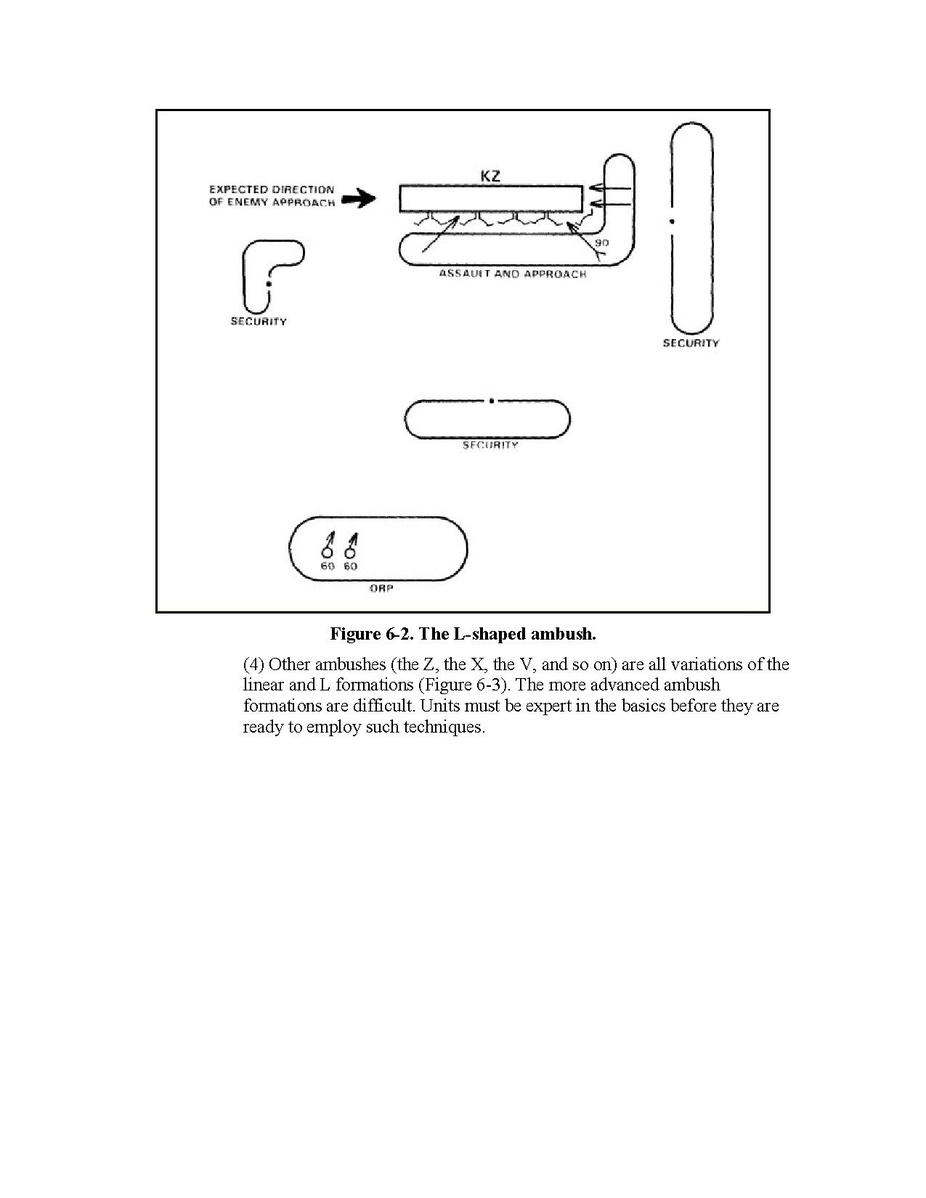 EXPECTED DIRECTION OF ENEMY APPROACH

KZ

90

ASSAULT AND APPROACH

SECURITY

SECURITY

SECURITY

60 60

ORP

Figure 6-2. The L-shaped ambush.

(4) Other ambushes (the Z, the X, the V, and so on) are all variations of the linear and L formations (Figure 6-3). The more advanced ambush formations are difficult. Units must be expert in the basics before they are ready to employ such techniques.