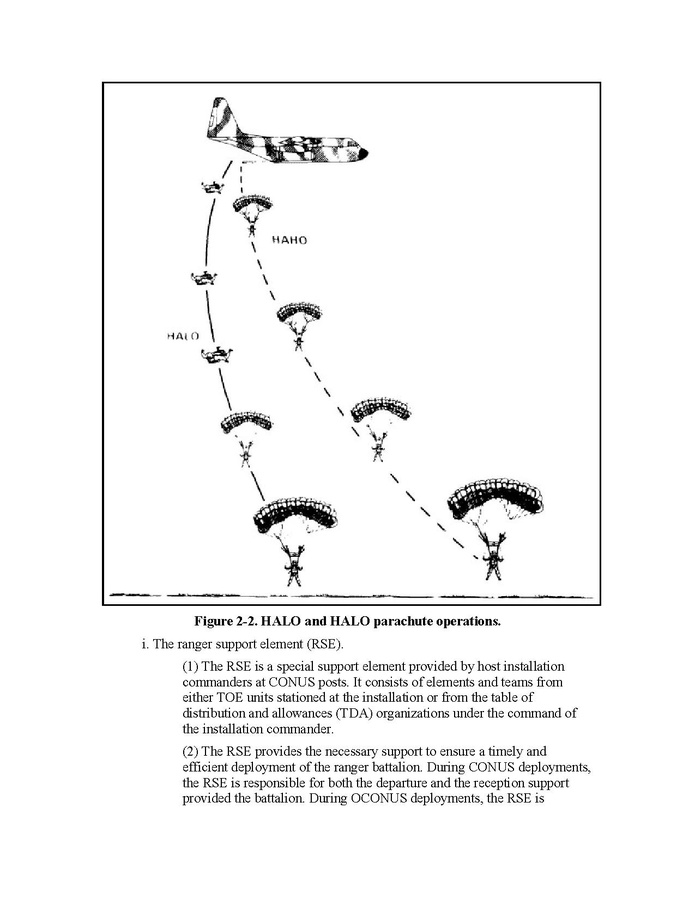 HAHO

HALO

Figure 2-2. HALO and HALO parachute operations.

i. The ranger support element (RSE).

(1) The RSE is a special support element provided by host installation commanders at CONUS posts. It consists of elements and teams from either TOE units stationed at the installation or from the table of distribution and allowances (TDA) organizations under the command of the installation commander.

(2) The RSE provides the necessary support to ensure a timely and efficient deployment of the ranger battalion. During CONUS deployments, the RSE is responsible for both the departure and the reception support provided the battalion. During OCONUS deployments, the RSE is