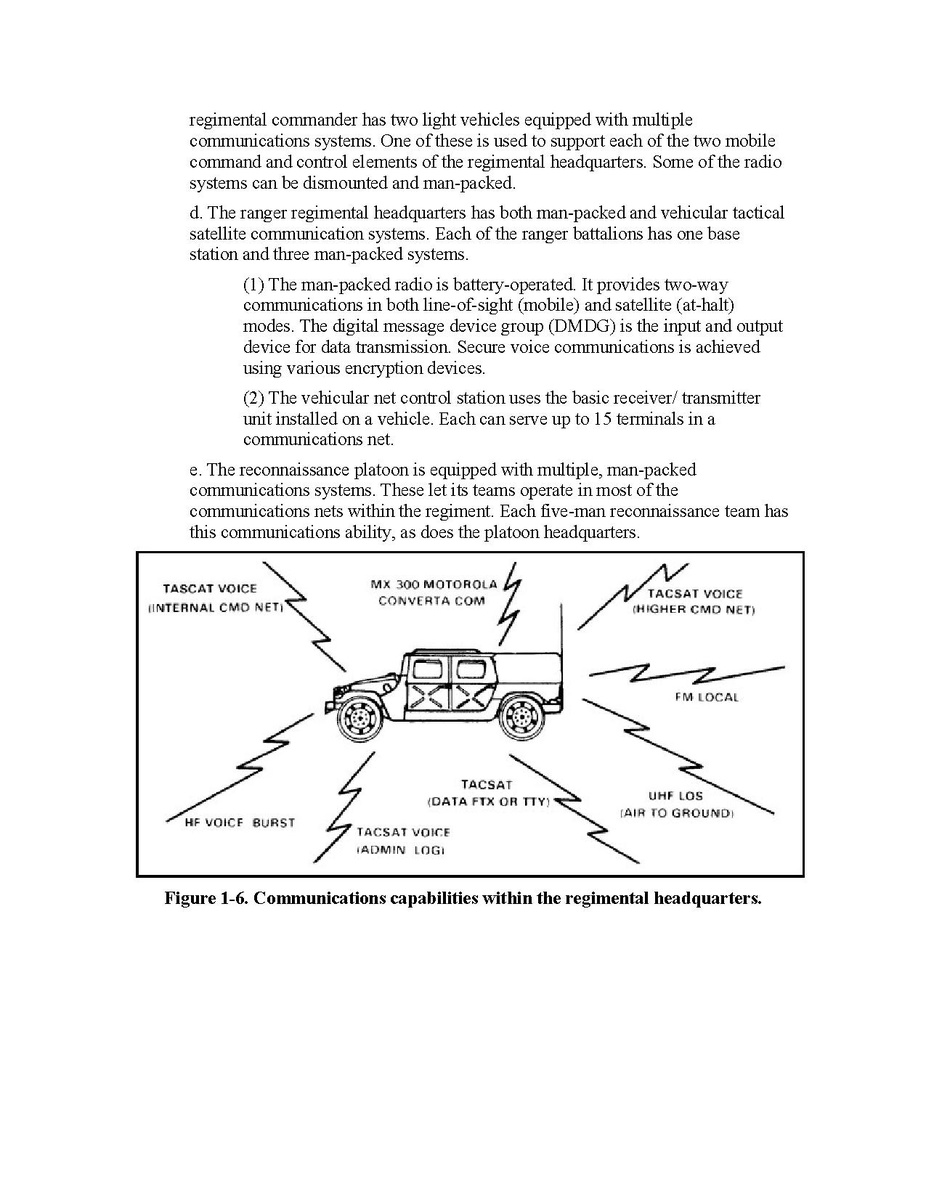 regimental commander has two light vehicles equipped with multiple communications systems. One of these is used to support each of the two mobile command and control elements of the regimental headquarters. Some of the radio systems can be dismounted and man-packed.

d. The ranger regimental headquarters has both man-packed and vehicular tactical satellite communication systems. Each of the ranger battalions has one base station and three man-packed systems.

(1) The man-packed radio is battery-operated. It provides two-way communications in both line-of-sight (mobile) and satellite (at-halt) modes. The digital message device group (DMDG) is the input and output device for data transmission. Secure voice communications is achieved using various encryption devices.

(2) The vehicular net control station uses the basic receiver/ transmitter unit installed on a vehicle. Each can serve up to 15 terminals in a communications net.

e. The reconnaissance platoon is equipped with multiple, man-packed communications systems. These let its teams operate in most of the communications nets within the regiment. Each five-man reconnaissance team has this communications ability, as does the platoon headquarters.

TASCAT VOICE (INTERNAL CMD NET)

MX 300 MOTOROLA CONVERTA COM

TACSAT VOICE (HIGHER CMD NET)

FM LOCAL

HF VOICE BURST

TACSAT VOICE (ADMIN LOG)

TACSAT (DATA FTX OR TTY)

UHF LOS (AIR TO GROUND)

Figure 1-6. Communications capabilities within the regimental headquarters.