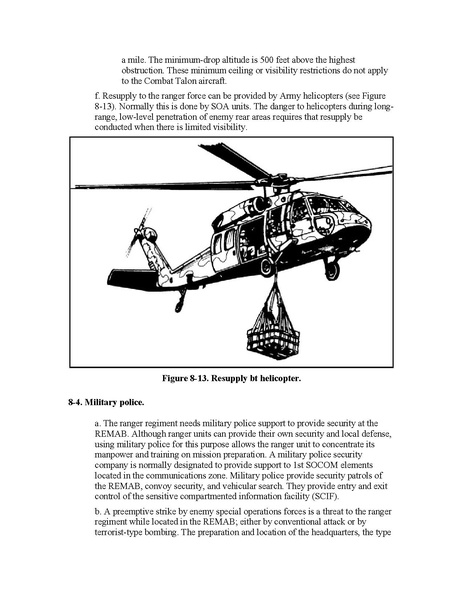 a mile. The minimum-drop altitude is 500 feet above the highest obstruction. These minimum ceiling or visibility restrictions do not apply to the Combat Talon aircraft.

f. Resupply to the ranger force can be provided by Army helicopters (see Figure 8-13). Normally this is done by SOA units. The danger to helicopters during long-range, low-level penetration of enemy rear areas requires that resupply be conducted when there is limited visibility.

Figure 8-13. Resupply bt helicopter.

8-4. Military police.

a. The ranger regiment needs military police support to provide security at the REMAB. Although ranger units can provide their own security and local defense, using military police for this purpose allows the ranger unit to concentrate its manpower and training on mission preparation. A military police security company is normally designated to provide support to 1st SOCOM elements located in the communications zone. Military police provide security patrols of the REMAB, convoy security, and vehicular search. They provide entry and exit control of the sensitive compartmented information facility (SCIF).

b. A preemptive strike by enemy special operations forces is a threat to the ranger regiment while located in the REMAB; either by conventional attack or by terrorist-type bombing. The preparation and location of the headquarters, the type