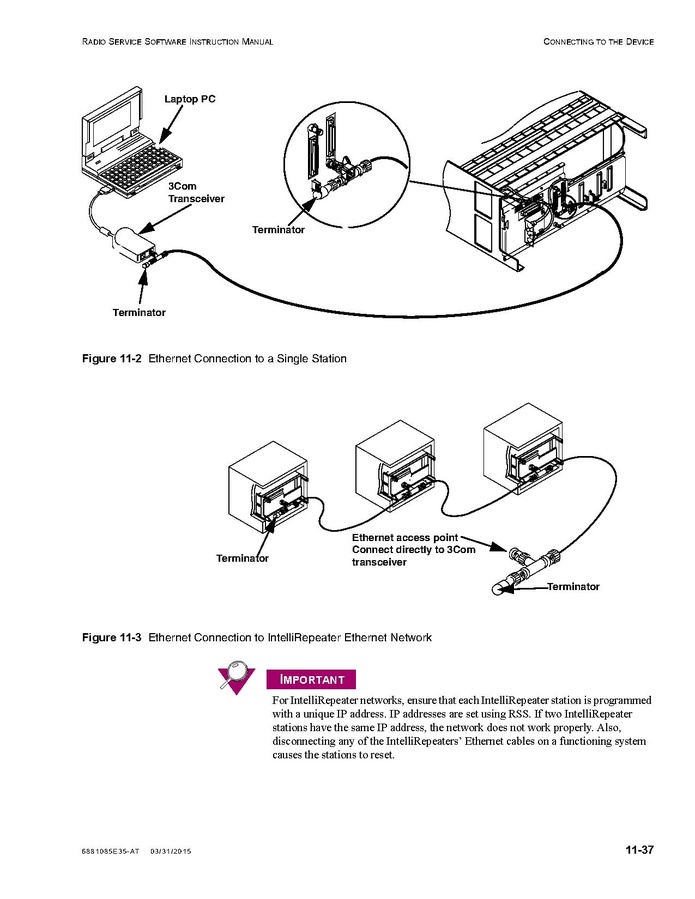 RADIO SERVICE SOFTWARE INSTRUCTION MANUAL

CONNECTING TO THE DEVICE

Laptop PC

3Com Transceiver

Terminator

Terminator

Figure 11-2 Ethernet Connection to a Single Station

Terminator

Ethernet access point Connect directly to 3Com transceiver

Terminator

Figure 11-3 Ethernet Connection to IntelliRepeater Ethernet Network

IMPORTANT

For IntelliRepeater networks, ensure that each IntelliRepeater station is programmed with a unique IP address. IP addresses are set using RSS. If two IntelliRepeater stations have the same IP address, the network does not work properly. Also, disconnecting any of the IntelliRepeaters' Ethernet cables on a functioning system causes the stations to reset.

6881085E35-AT 03/31/2015

11-37