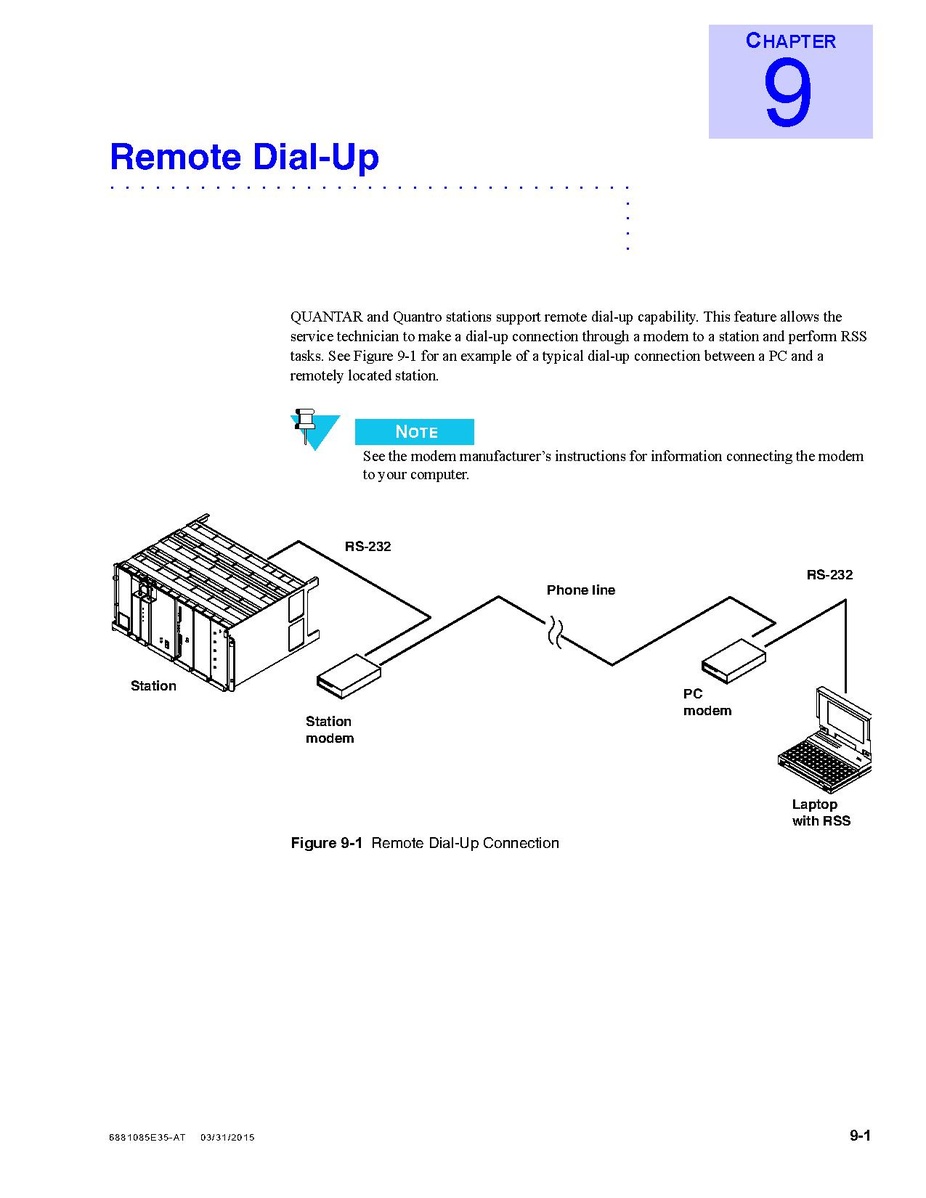 CHAPTER
9

Remote Dial-Up

QUANTAR and Quantro stations support remote dial-up capability. This feature allows the service technician to make a dial-up connection through a modem to a station and perform RSS tasks. See Figure 9-1 for an example of a typical dial-up connection between a PC and a remotely located station.

NOTE
See the modem manufacturer's instructions for information connecting the modem to your computer.

RS-232
Phone line
RS-232
Station
Station modem
PC modem
Laptop with RSS

Figure 9-1 Remote Dial-Up Connection

6881085E35-AT 03/31/2015

9-1