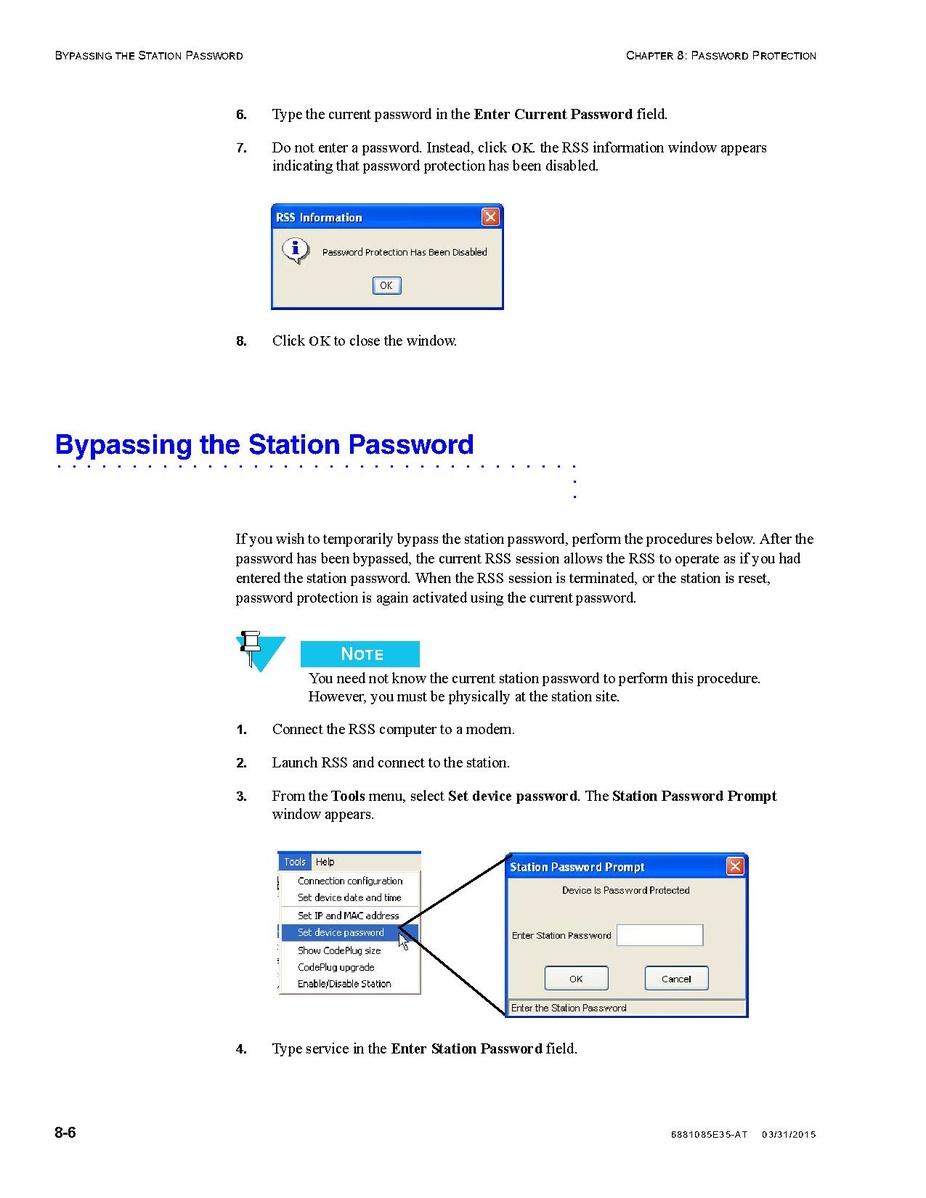 BYPASSING THE STATION PASSWORD

CHAPTER 8: PASSWORD PROTECTION

6. Type the current password in the Enter Current Password field.

7. Do not enter a password. Instead, click OK. the RSS information window appears indicating that password protection has been disabled.

RSS Information

Password Protection Has Been Disabled

OK

8. Click OK to close the window.

Bypassing the Station Password

If you wish to temporarily bypass the station password, perform the procedures below. After the password has been bypassed, the current RSS session allows the RSS to operate as if you had entered the station password. When the RSS session is terminated, or the station is reset, password protection is again activated using the current password.

NOTE

You need not know the current station password to perform this procedure. However, you must be physically at the station site.

1. Connect the RSS computer to a modem.

2. Launch RSS and connect to the station.

3. From the Tools menu, select Set device password. The Station Password Prompt window appears.

Tools Help
Connection configuration
Set device date and time
Set IP and MAC address
Set device password
Show CodePlug size
CodePlug upgrade
Enable/Disable Station

Station Password Prompt

Device Is Password Protected

Enter Station Password

OK

Cancel

Enter the Station Password

4. Type service in the Enter Station Password field.

8-6

6881085E35-AT 03/31/2015