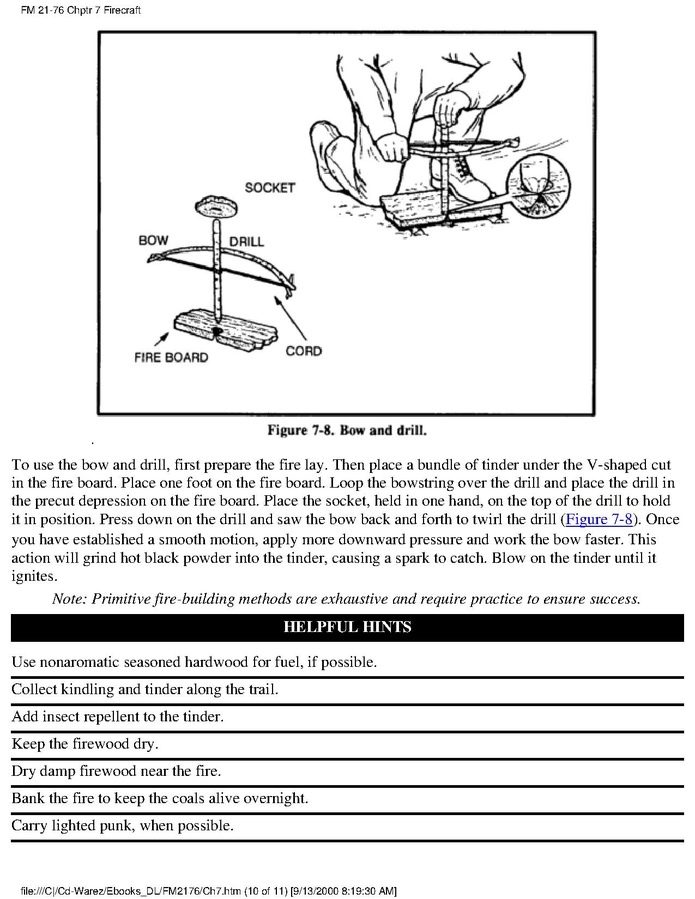 FM 21-76 Chptr 7 Firecraft

SOCKET

BOW

DRILL

FIRE BOARD

CORD

Figure 7-8. Bow and drill.

To use the bow and drill, first prepare the fire lay. Then place a bundle of tinder under the V-shaped cut in the fire board. Place one foot on the fire board. Loop the bowstring over the drill and place the drill in the precut depression on the fire board. Place the socket, held in one hand, on the top of the drill to hold it in position. Press down on the drill and saw the bow back and forth to twirl the drill (Figure 7-8). Once you have established a smooth motion, apply more downward pressure and work the bow faster. This action will grind hot black powder into the tinder, causing a spark to catch. Blow on the tinder until it ignites.

Note: Primitive fire-building methods are exhaustive and require practice to ensure success.

| HELPFUL HINTS |
|---|
| Use nonaromatic seasoned hardwood for fuel, if possible. |
| Collect kindling and tinder along the trail. |
| Add insect repellent to the tinder. |
| Keep the firewood dry. |
| Dry damp firewood near the fire. |
| Bank the fire to keep the coals alive overnight. |
| Carry lighted punk, when possible. |

file:///C|/Cd-Warez/Ebooks_DL/FM2176/Ch7.htm (10 of 11) [9/13/2000 8:19:30 AM]