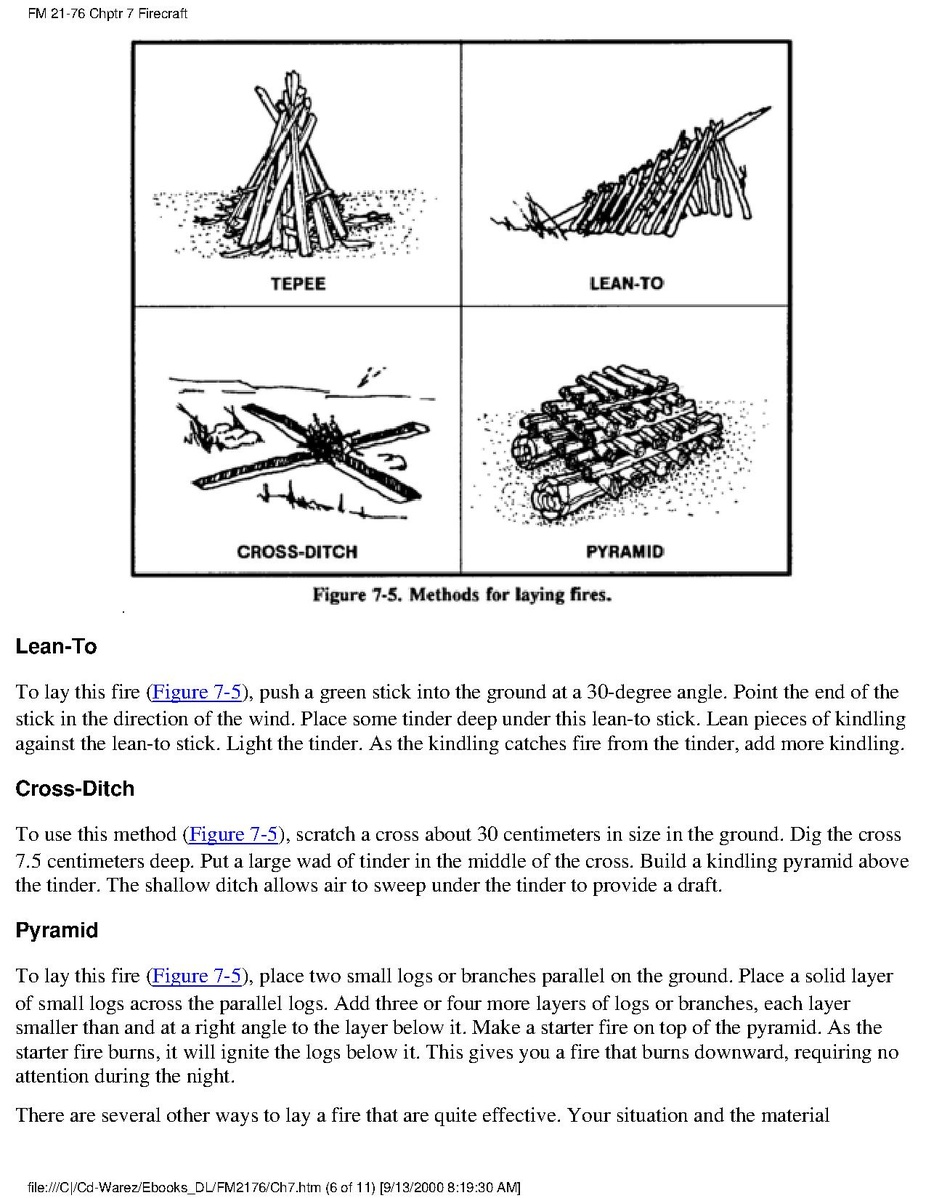 FM 21-76 Chptr 7 Firecraft

TEPEE

LEAN-TO

CROSS-DITCH

PYRAMID

Figure 7-5. Methods for laying fires.

Lean-To

To lay this fire (Figure 7-5), push a green stick into the ground at a 30-degree angle. Point the end of the stick in the direction of the wind. Place some tinder deep under this lean-to stick. Lean pieces of kindling against the lean-to stick. Light the tinder. As the kindling catches fire from the tinder, add more kindling.

Cross-Ditch

To use this method (Figure 7-5), scratch a cross about 30 centimeters in size in the ground. Dig the cross 7.5 centimeters deep. Put a large wad of tinder in the middle of the cross. Build a kindling pyramid above the tinder. The shallow ditch allows air to sweep under the tinder to provide a draft.

Pyramid

To lay this fire (Figure 7-5), place two small logs or branches parallel on the ground. Place a solid layer of small logs across the parallel logs. Add three or four more layers of logs or branches, each layer smaller than and at a right angle to the layer below it. Make a starter fire on top of the pyramid. As the starter fire burns, it will ignite the logs below it. This gives you a fire that burns downward, requiring no attention during the night.

There are several other ways to lay a fire that are quite effective. Your situation and the material

file:///C|/Cd-Warez/Ebooks_DL/FM2176/Ch7.htm (6 of 11) [9/13/2000 8:19:30 AM]