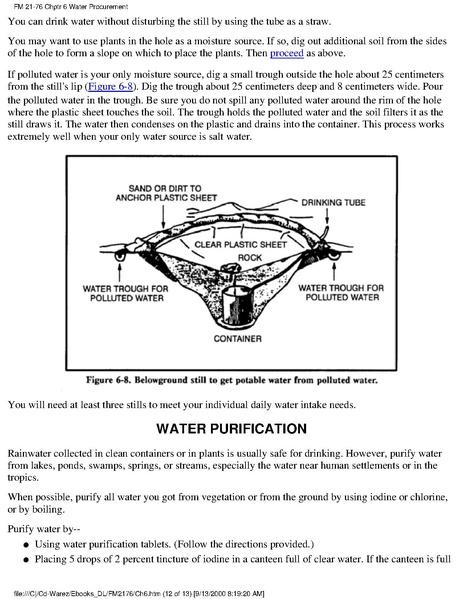 FM 21-76 Chptr 6 Water Procurement

You can drink water without disturbing the still by using the tube as a straw.

You may want to use plants in the hole as a moisture source. If so, dig out additional soil from the sides of the hole to form a slope on which to place the plants. Then proceed as above.

If polluted water is your only moisture source, dig a small trough outside the hole about 25 centimeters from the still's lip (Figure 6-8). Dig the trough about 25 centimeters deep and 8 centimeters wide. Pour the polluted water in the trough. Be sure you do not spill any polluted water around the rim of the hole where the plastic sheet touches the soil. The trough holds the polluted water and the soil filters it as the still draws it. The water then condenses on the plastic and drains into the container. This process works extremely well when your only water source is salt water.

SAND OR DIRT TO ANCHOR PLASTIC SHEET

DRINKING TUBE

CLEAR PLASTIC SHEET

ROCK

WATER TROUGH FOR POLLUTED WATER

WATER TROUGH FOR POLLUTED WATER

CONTAINER

Figure 6-8. Belowground still to get potable water from polluted water.

You will need at least three stills to meet your individual daily water intake needs.

WATER PURIFICATION

Rainwater collected in clean containers or in plants is usually safe for drinking. However, purify water from lakes, ponds, swamps, springs, or streams, especially the water near human settlements or in the tropics.

When possible, purify all water you got from vegetation or from the ground by using iodine or chlorine, or by boiling.

Purify water by--

● Using water purification tablets. (Follow the directions provided.)

● Placing 5 drops of 2 percent tincture of iodine in a canteen full of clear water. If the canteen is full

file:///C|/Cd-Warez/Ebooks_DL/FM2176/Ch6.htm (12 of 13) [9/13/2000 8:19:20 AM]