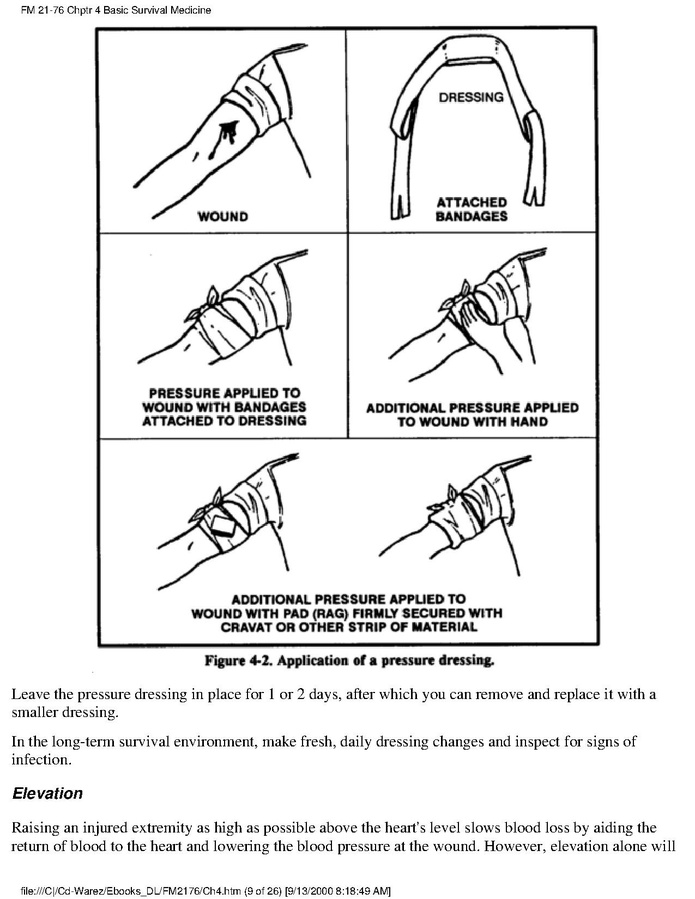 FM 21-76 Chptr 4 Basic Survival Medicine

WOUND

DRESSING

ATTACHED BANDAGES

PRESSURE APPLIED TO WOUND WITH BANDAGES ATTACHED TO DRESSING

ADDITIONAL PRESSURE APPLIED TO WOUND WITH HAND

ADDITIONAL PRESSURE APPLIED TO WOUND WITH PAD (RAG) FIRMLY SECURED WITH CRAVAT OR OTHER STRIP OF MATERIAL

Figure 4-2. Application of a pressure dressing.

Leave the pressure dressing in place for 1 or 2 days, after which you can remove and replace it with a smaller dressing.

In the long-term survival environment, make fresh, daily dressing changes and inspect for signs of infection.

Elevation

Raising an injured extremity as high as possible above the heart's level slows blood loss by aiding the return of blood to the heart and lowering the blood pressure at the wound. However, elevation alone will

file:///C|/Cd-Warez/Ebooks_DL/FM2176/Ch4.htm (9 of 26) [9/13/2000 8:18:49 AM]