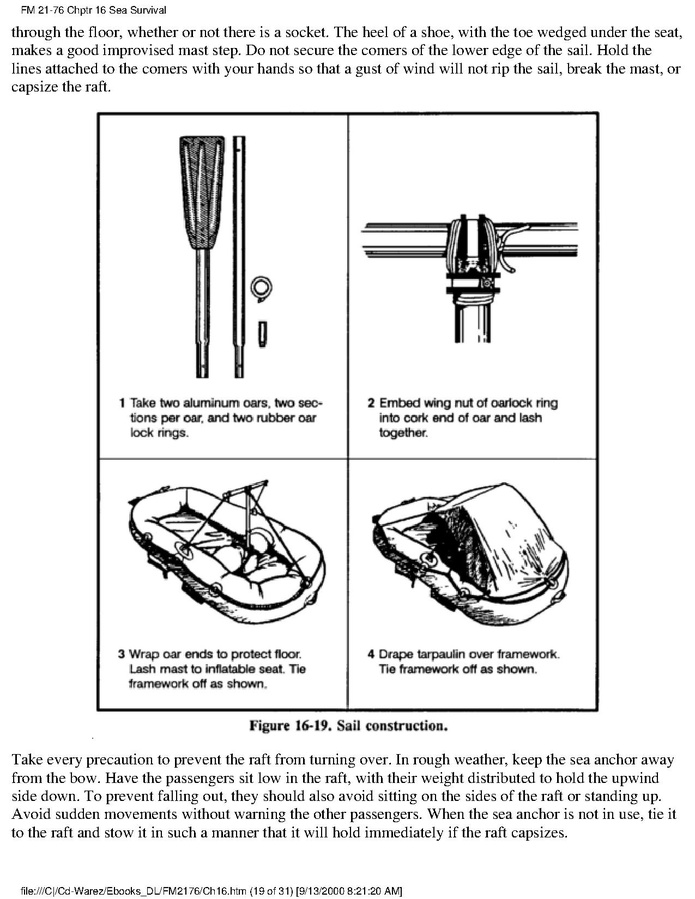 FM 21-76 Chptr 16 Sea Survival

through the floor, whether or not there is a socket. The heel of a shoe, with the toe wedged under the seat, makes a good improvised mast step. Do not secure the comers of the lower edge of the sail. Hold the lines attached to the comers with your hands so that a gust of wind will not rip the sail, break the mast, or capsize the raft.

1 Take two aluminum oars, two sections per oar, and two rubber oar lock rings.

2 Embed wing nut of oarlock ring into cork end of oar and lash together.

3 Wrap oar ends to protect floor. Lash mast to inflatable seat. Tie framework off as shown.

4 Drape tarpaulin over framework. Tie framework off as shown.

Figure 16-19. Sail construction.

Take every precaution to prevent the raft from turning over. In rough weather, keep the sea anchor away from the bow. Have the passengers sit low in the raft, with their weight distributed to hold the upwind side down. To prevent falling out, they should also avoid sitting on the sides of the raft or standing up. Avoid sudden movements without warning the other passengers. When the sea anchor is not in use, tie it to the raft and stow it in such a manner that it will hold immediately if the raft capsizes.

file:///C|/Cd-Warez/Ebooks_DL/FM2176/Ch16.htm (19 of 31) [9/13/2000 8:21:20 AM]