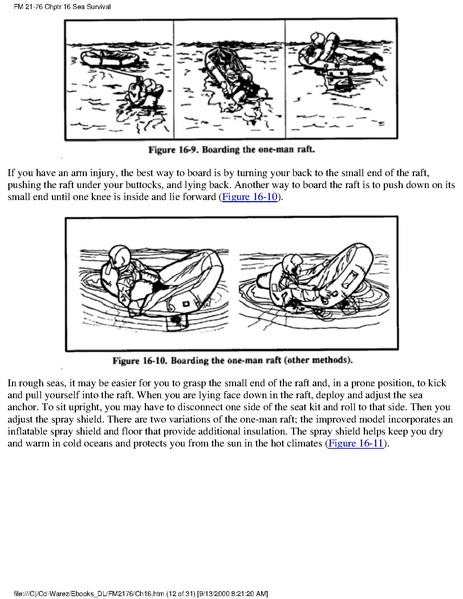 FM 21-76 Chptr 16 Sea Survival

Figure 16-9. Boarding the one-man raft.

If you have an arm injury, the best way to board is by turning your back to the small end of the raft, pushing the raft under your buttocks, and lying back. Another way to board the raft is to push down on its small end until one knee is inside and lie forward (Figure 16-10).

Figure 16-10. Boarding the one-man raft (other methods).

In rough seas, it may be easier for you to grasp the small end of the raft and, in a prone position, to kick and pull yourself into the raft. When you are lying face down in the raft, deploy and adjust the sea anchor. To sit upright, you may have to disconnect one side of the seat kit and roll to that side. Then you adjust the spray shield. There are two variations of the one-man raft; the improved model incorporates an inflatable spray shield and floor that provide additional insulation. The spray shield helps keep you dry and warm in cold oceans and protects you from the sun in the hot climates (Figure 16-11).

file:///C|/Cd-Warez/Ebooks_DL/FM2176/Ch16.htm (12 of 31) [9/13/2000 8:21:20 AM]