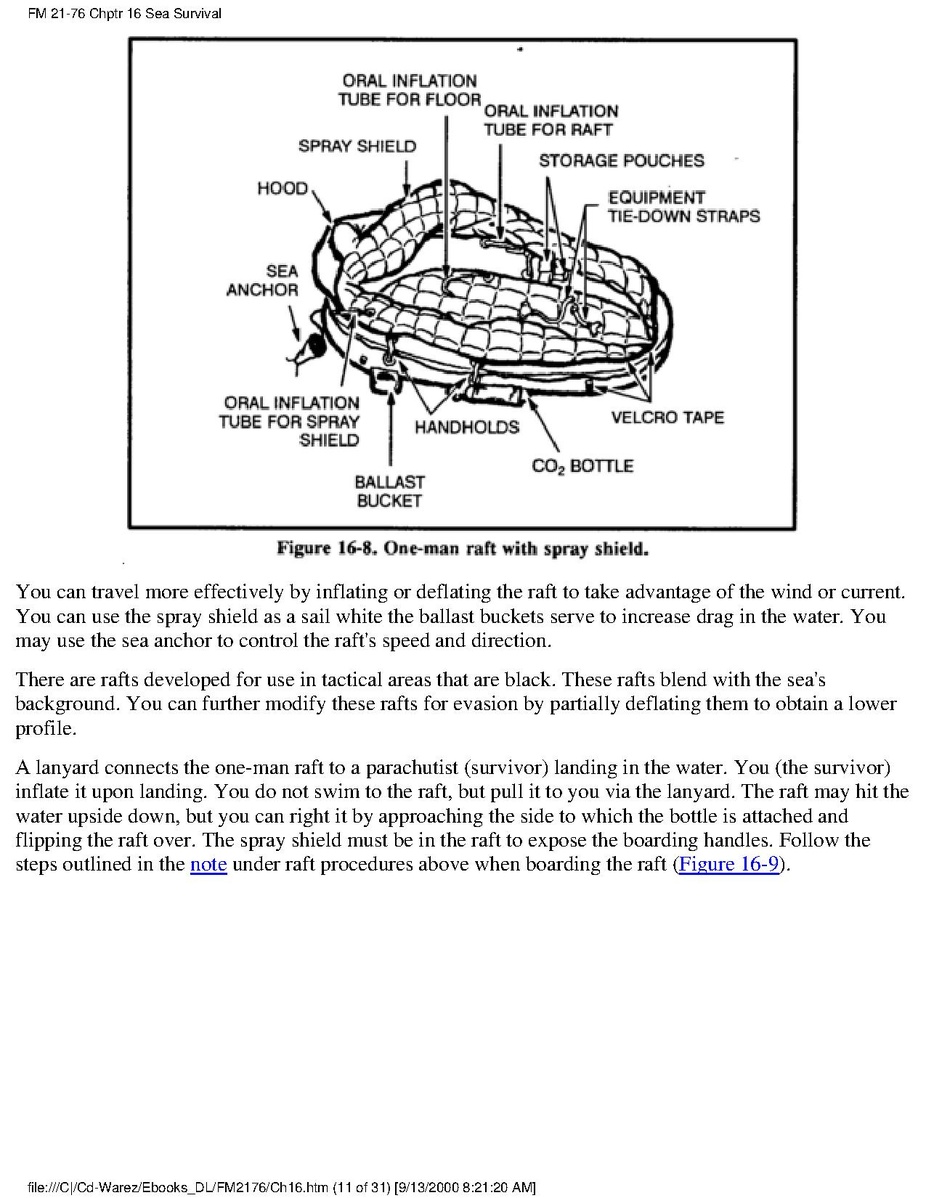 FM 21-76 Chptr 16 Sea Survival

ORAL INFLATION TUBE FOR FLOOR

ORAL INFLATION TUBE FOR RAFT

SPRAY SHIELD

STORAGE POUCHES

HOOD

EQUIPMENT TIE-DOWN STRAPS

SEA ANCHOR

ORAL INFLATION TUBE FOR SPRAY SHIELD

HANDHOLDS

VELCRO TAPE

$CO_2$ BOTTLE

BALLAST BUCKET

Figure 16-8. One-man raft with spray shield.

You can travel more effectively by inflating or deflating the raft to take advantage of the wind or current. You can use the spray shield as a sail white the ballast buckets serve to increase drag in the water. You may use the sea anchor to control the raft's speed and direction.

There are rafts developed for use in tactical areas that are black. These rafts blend with the sea's background. You can further modify these rafts for evasion by partially deflating them to obtain a lower profile.

A lanyard connects the one-man raft to a parachutist (survivor) landing in the water. You (the survivor) inflate it upon landing. You do not swim to the raft, but pull it to you via the lanyard. The raft may hit the water upside down, but you can right it by approaching the side to which the bottle is attached and flipping the raft over. The spray shield must be in the raft to expose the boarding handles. Follow the steps outlined in the note under raft procedures above when boarding the raft (Figure 16-9).

file:///C|/Cd-Warez/Ebooks_DL/FM2176/Ch16.htm (11 of 31) [9/13/2000 8:21:20 AM]