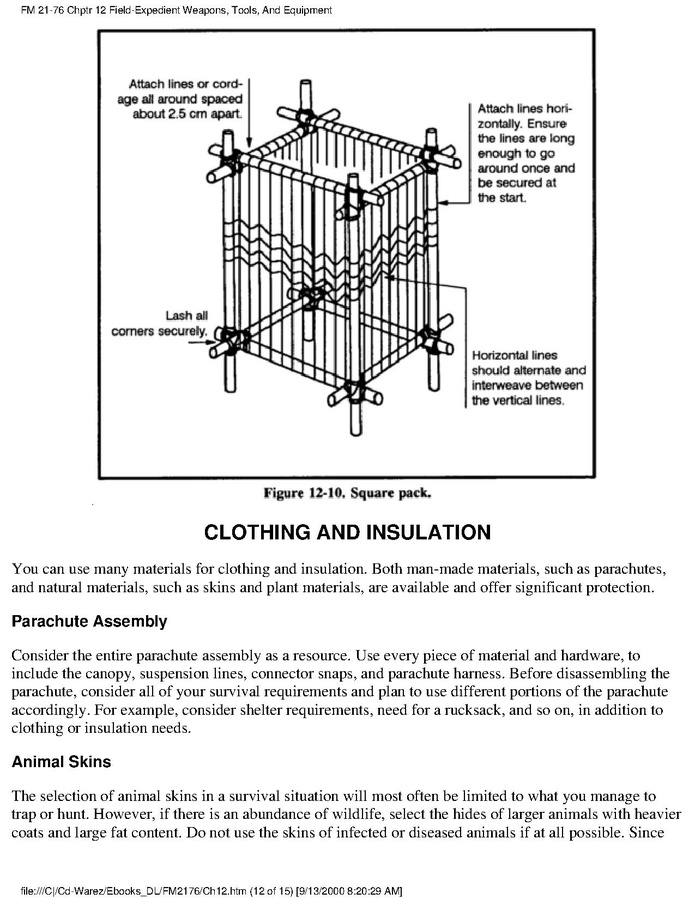 FM 21-76 Chptr 12 Field-Expedient Weapons, Tools, And Equipment

Attach lines or cordage all around spaced about 2.5 cm apart.

Attach lines horizontally. Ensure the lines are long enough to go around once and be secured at the start.

Lash all corners securely.

Horizontal lines should alternate and interweave between the vertical lines.

Figure 12-10. Square pack.

CLOTHING AND INSULATION

You can use many materials for clothing and insulation. Both man-made materials, such as parachutes, and natural materials, such as skins and plant materials, are available and offer significant protection.

Parachute Assembly

Consider the entire parachute assembly as a resource. Use every piece of material and hardware, to include the canopy, suspension lines, connector snaps, and parachute harness. Before disassembling the parachute, consider all of your survival requirements and plan to use different portions of the parachute accordingly. For example, consider shelter requirements, need for a rucksack, and so on, in addition to clothing or insulation needs.

Animal Skins

The selection of animal skins in a survival situation will most often be limited to what you manage to trap or hunt. However, if there is an abundance of wildlife, select the hides of larger animals with heavier coats and large fat content. Do not use the skins of infected or diseased animals if at all possible. Since

file:///C|/Cd-Warez/Ebooks_DL/FM2176/Ch12.htm (12 of 15) [9/13/2000 8:20:29 AM]