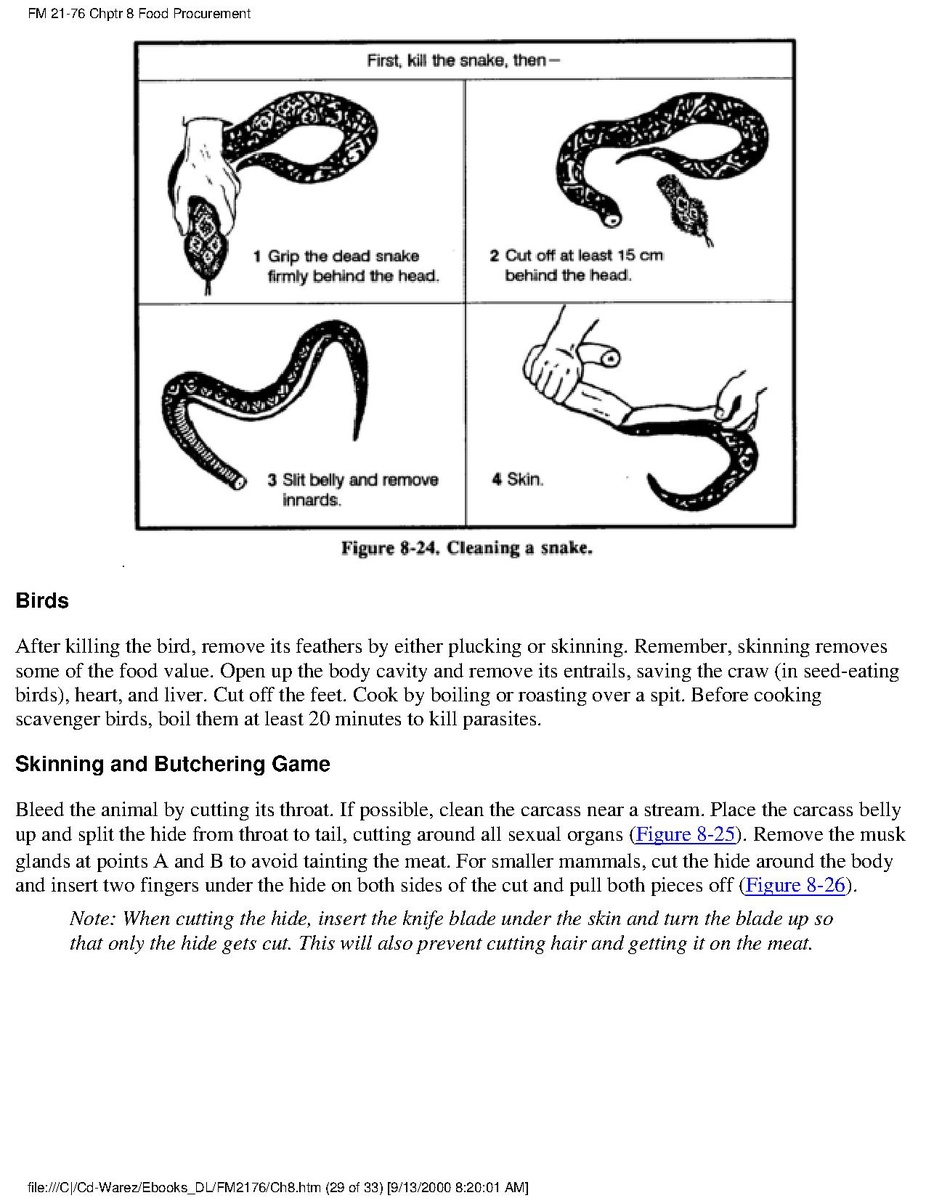 FM 21-76 Chptr 8 Food Procurement

First, kill the snake, then—

1 Grip the dead snake firmly behind the head.

2 Cut off at least 15 cm behind the head.

3 Slit belly and remove innards.

4 Skin.

Figure 8-24. Cleaning a snake.

Birds

After killing the bird, remove its feathers by either plucking or skinning. Remember, skinning removes some of the food value. Open up the body cavity and remove its entrails, saving the craw (in seed-eating birds), heart, and liver. Cut off the feet. Cook by boiling or roasting over a spit. Before cooking scavenger birds, boil them at least 20 minutes to kill parasites.

Skinning and Butchering Game

Bleed the animal by cutting its throat. If possible, clean the carcass near a stream. Place the carcass belly up and split the hide from throat to tail, cutting around all sexual organs (Figure 8-25). Remove the musk glands at points A and B to avoid tainting the meat. For smaller mammals, cut the hide around the body and insert two fingers under the hide on both sides of the cut and pull both pieces off (Figure 8-26).

Note: When cutting the hide, insert the knife blade under the skin and turn the blade up so that only the hide gets cut. This will also prevent cutting hair and getting it on the meat.

file:///C|/Cd-Warez/Ebooks_DL/FM2176/Ch8.htm (29 of 33) [9/13/2000 8:20:01 AM]