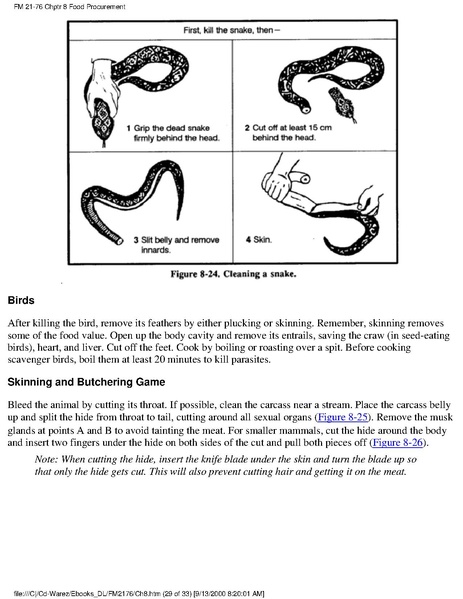 FM 21-76 Chptr 8 Food Procurement

First, kill the snake, then—

1 Grip the dead snake firmly behind the head.

2 Cut off at least 15 cm behind the head.

3 Slit belly and remove innards.

4 Skin.

Figure 8-24. Cleaning a snake.

Birds

After killing the bird, remove its feathers by either plucking or skinning. Remember, skinning removes some of the food value. Open up the body cavity and remove its entrails, saving the craw (in seed-eating birds), heart, and liver. Cut off the feet. Cook by boiling or roasting over a spit. Before cooking scavenger birds, boil them at least 20 minutes to kill parasites.

Skinning and Butchering Game

Bleed the animal by cutting its throat. If possible, clean the carcass near a stream. Place the carcass belly up and split the hide from throat to tail, cutting around all sexual organs (Figure 8-25). Remove the musk glands at points A and B to avoid tainting the meat. For smaller mammals, cut the hide around the body and insert two fingers under the hide on both sides of the cut and pull both pieces off (Figure 8-26).

Note: When cutting the hide, insert the knife blade under the skin and turn the blade up so that only the hide gets cut. This will also prevent cutting hair and getting it on the meat.

file:///C|/Cd-Warez/Ebooks_DL/FM2176/Ch8.htm (29 of 33) [9/13/2000 8:20:01 AM]