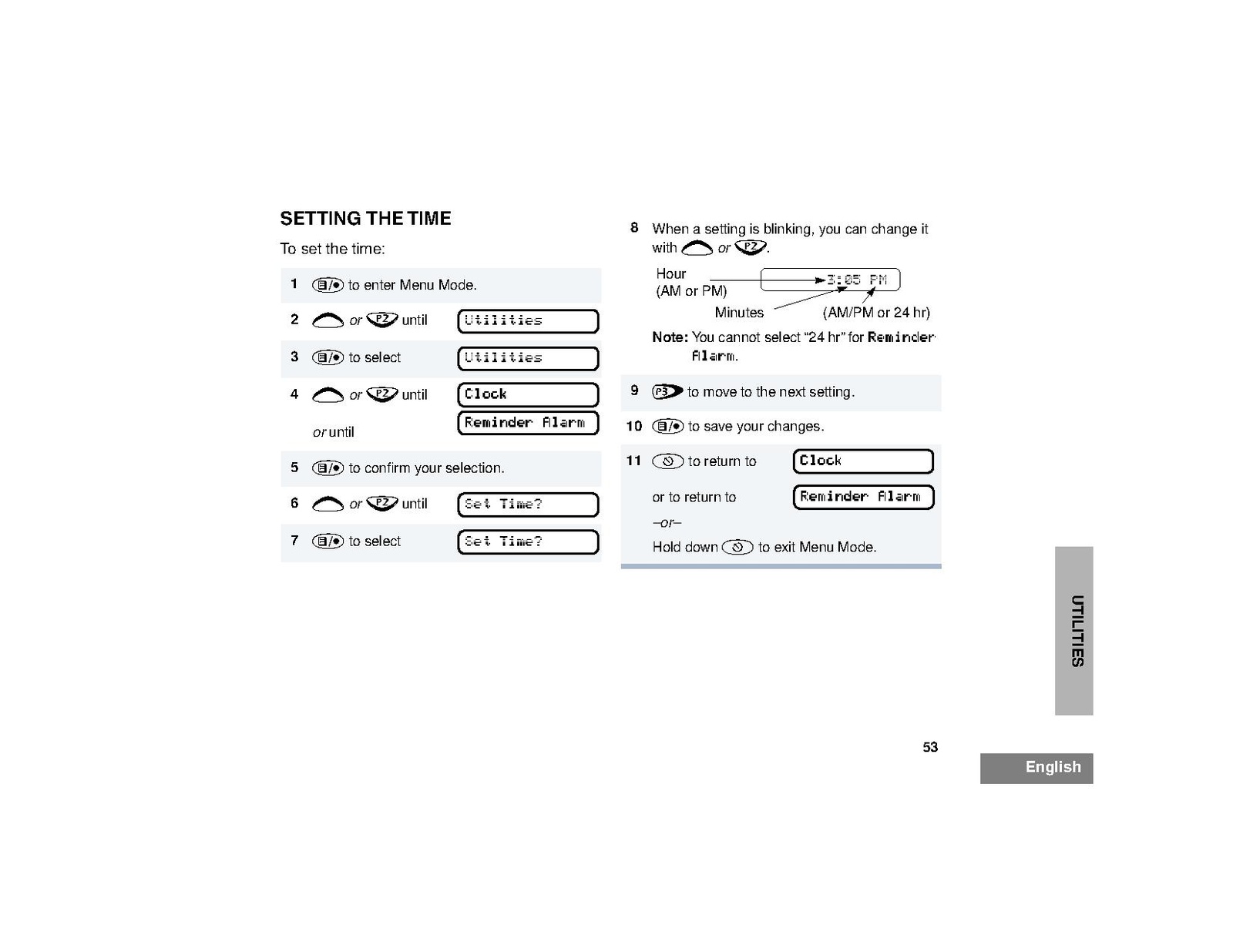 SETTING THE TIME

To set the time:

1 to enter Menu Mode.

2 or P2 until Utilities

3 to select Utilities

4 or P2 until Clock

or until Reminder Alarm

5 to confirm your selection.

6 or P2 until Set Time?

7 to select Set Time?

8 When a setting is blinking, you can change it with or P2.

Hour (AM or PM) 3:05 PM Minutes (AM/PM or 24 hr)

Note: You cannot select "24 hr" for Reminder Alarm.

9 P3 to move to the next setting.

10 to save your changes.

11 to return to Clock

or to return to Reminder Alarm

–or–

Hold down to exit Menu Mode.

UTILITIES

53

English