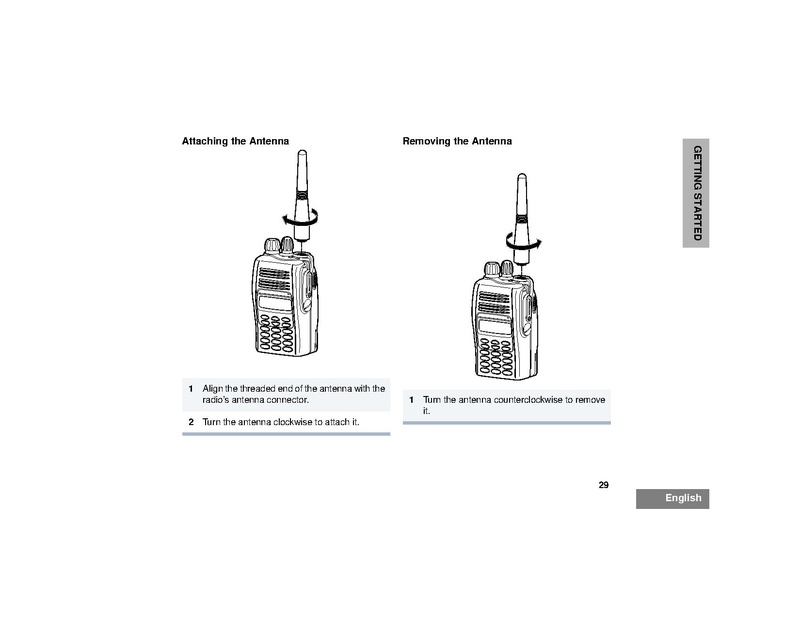 Attaching the Antenna

1 Align the threaded end of the antenna with the radio's antenna connector.

2 Turn the antenna clockwise to attach it.

Removing the Antenna

1 Turn the antenna counterclockwise to remove it.

GETTING STARTED

29

English