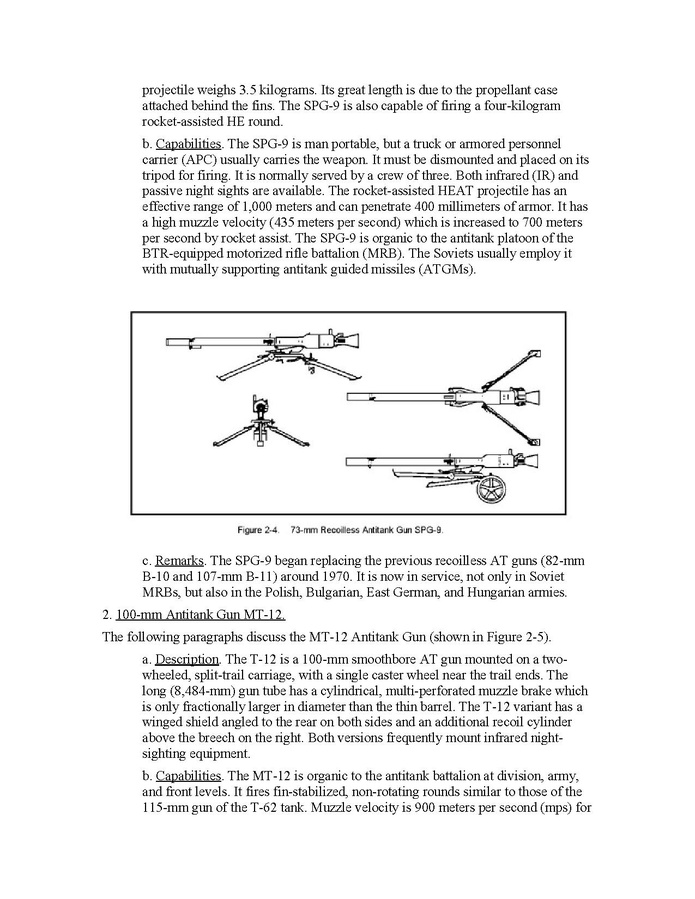 projectile weighs 3.5 kilograms. Its great length is due to the propellant case attached behind the fins. The SPG-9 is also capable of firing a four-kilogram rocket-assisted HE round.

b. Capabilities. The SPG-9 is man portable, but a truck or armored personnel carrier (APC) usually carries the weapon. It must be dismounted and placed on its tripod for firing. It is normally served by a crew of three. Both infrared (IR) and passive night sights are available. The rocket-assisted HEAT projectile has an effective range of 1,000 meters and can penetrate 400 millimeters of armor. It has a high muzzle velocity (435 meters per second) which is increased to 700 meters per second by rocket assist. The SPG-9 is organic to the antitank platoon of the BTR-equipped motorized rifle battalion (MRB). The Soviets usually employ it with mutually supporting antitank guided missiles (ATGMs).

Figure 2-4. 73-mm Recoilless Antitank Gun SPG-9.

c. Remarks. The SPG-9 began replacing the previous recoilless AT guns (82-mm B-10 and 107-mm B-11) around 1970. It is now in service, not only in Soviet MRBs, but also in the Polish, Bulgarian, East German, and Hungarian armies.

2. 100-mm Antitank Gun MT-12.

The following paragraphs discuss the MT-12 Antitank Gun (shown in Figure 2-5).

a. Description. The T-12 is a 100-mm smoothbore AT gun mounted on a two-wheeled, split-trail carriage, with a single caster wheel near the trail ends. The long (8,484-mm) gun tube has a cylindrical, multi-perforated muzzle brake which is only fractionally larger in diameter than the thin barrel. The T-12 variant has a winged shield angled to the rear on both sides and an additional recoil cylinder above the breech on the right. Both versions frequently mount infrared night-sighting equipment.

b. Capabilities. The MT-12 is organic to the antitank battalion at division, army, and front levels. It fires fin-stabilized, non-rotating rounds similar to those of the 115-mm gun of the T-62 tank. Muzzle velocity is 900 meters per second (mps) for