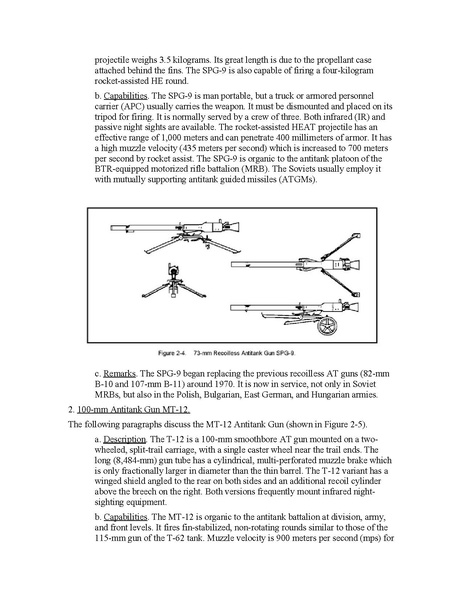 projectile weighs 3.5 kilograms. Its great length is due to the propellant case attached behind the fins. The SPG-9 is also capable of firing a four-kilogram rocket-assisted HE round.

b. Capabilities. The SPG-9 is man portable, but a truck or armored personnel carrier (APC) usually carries the weapon. It must be dismounted and placed on its tripod for firing. It is normally served by a crew of three. Both infrared (IR) and passive night sights are available. The rocket-assisted HEAT projectile has an effective range of 1,000 meters and can penetrate 400 millimeters of armor. It has a high muzzle velocity (435 meters per second) which is increased to 700 meters per second by rocket assist. The SPG-9 is organic to the antitank platoon of the BTR-equipped motorized rifle battalion (MRB). The Soviets usually employ it with mutually supporting antitank guided missiles (ATGMs).

Figure 2-4. 73-mm Recoilless Antitank Gun SPG-9.

c. Remarks. The SPG-9 began replacing the previous recoilless AT guns (82-mm B-10 and 107-mm B-11) around 1970. It is now in service, not only in Soviet MRBs, but also in the Polish, Bulgarian, East German, and Hungarian armies.

2. 100-mm Antitank Gun MT-12.

The following paragraphs discuss the MT-12 Antitank Gun (shown in Figure 2-5).

a. Description. The T-12 is a 100-mm smoothbore AT gun mounted on a two-wheeled, split-trail carriage, with a single caster wheel near the trail ends. The long (8,484-mm) gun tube has a cylindrical, multi-perforated muzzle brake which is only fractionally larger in diameter than the thin barrel. The T-12 variant has a winged shield angled to the rear on both sides and an additional recoil cylinder above the breech on the right. Both versions frequently mount infrared night-sighting equipment.

b. Capabilities. The MT-12 is organic to the antitank battalion at division, army, and front levels. It fires fin-stabilized, non-rotating rounds similar to those of the 115-mm gun of the T-62 tank. Muzzle velocity is 900 meters per second (mps) for