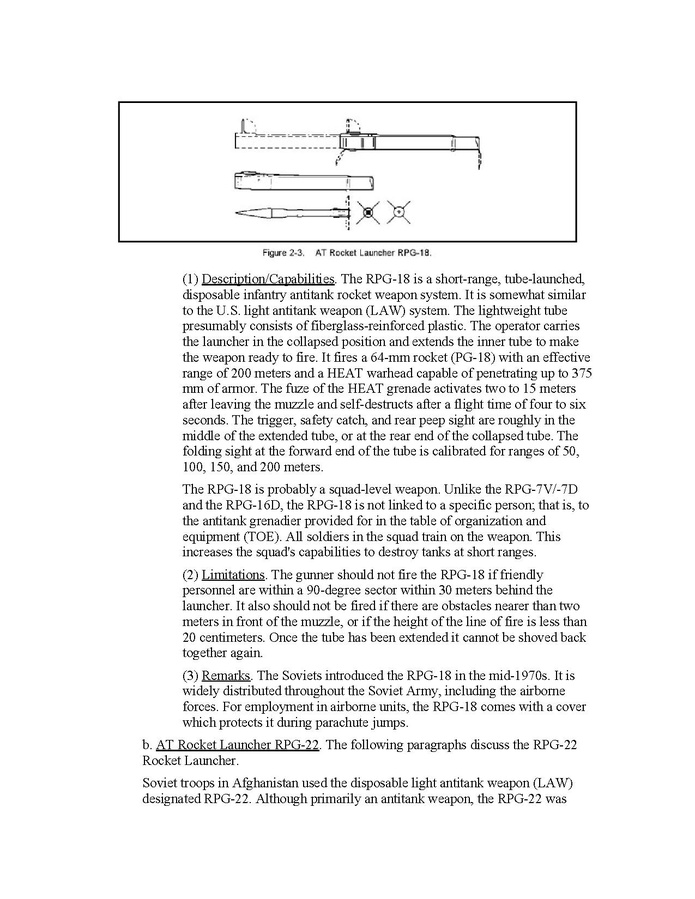 Figure 2-3. AT Rocket Launcher RPG-18.

(1) Description/Capabilities. The RPG-18 is a short-range, tube-launched, disposable infantry antitank rocket weapon system. It is somewhat similar to the U.S. light antitank weapon (LAW) system. The lightweight tube presumably consists of fiberglass-reinforced plastic. The operator carries the launcher in the collapsed position and extends the inner tube to make the weapon ready to fire. It fires a 64-mm rocket (PG-18) with an effective range of 200 meters and a HEAT warhead capable of penetrating up to 375 mm of armor. The fuze of the HEAT grenade activates two to 15 meters after leaving the muzzle and self-destructs after a flight time of four to six seconds. The trigger, safety catch, and rear peep sight are roughly in the middle of the extended tube, or at the rear end of the collapsed tube. The folding sight at the forward end of the tube is calibrated for ranges of 50, 100, 150, and 200 meters.

The RPG-18 is probably a squad-level weapon. Unlike the RPG-7V/-7D and the RPG-16D, the RPG-18 is not linked to a specific person; that is, to the antitank grenadier provided for in the table of organization and equipment (TOE). All soldiers in the squad train on the weapon. This increases the squad's capabilities to destroy tanks at short ranges.

(2) Limitations. The gunner should not fire the RPG-18 if friendly personnel are within a 90-degree sector within 30 meters behind the launcher. It also should not be fired if there are obstacles nearer than two meters in front of the muzzle, or if the height of the line of fire is less than 20 centimeters. Once the tube has been extended it cannot be shoved back together again.

(3) Remarks. The Soviets introduced the RPG-18 in the mid-1970s. It is widely distributed throughout the Soviet Army, including the airborne forces. For employment in airborne units, the RPG-18 comes with a cover which protects it during parachute jumps.

b. AT Rocket Launcher RPG-22. The following paragraphs discuss the RPG-22 Rocket Launcher.

Soviet troops in Afghanistan used the disposable light antitank weapon (LAW) designated RPG-22. Although primarily an antitank weapon, the RPG-22 was