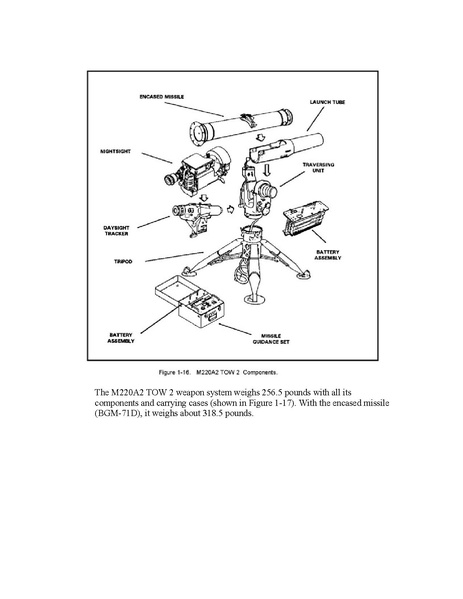 ENCASED MISSILE

LAUNCH TUBE

NIGHTSIGHT

TRAVERSING UNIT

DAYSIGHT TRACKER

BATTERY ASSEMBLY

TRIPOD

BATTERY ASSEMBLY

MISSILE GUIDANCE SET

Figure 1-16. M220A2 TOW 2 Components.

The M220A2 TOW 2 weapon system weighs 256.5 pounds with all its components and carrying cases (shown in Figure 1-17). With the encased missile (BGM-71D), it weighs about 318.5 pounds.