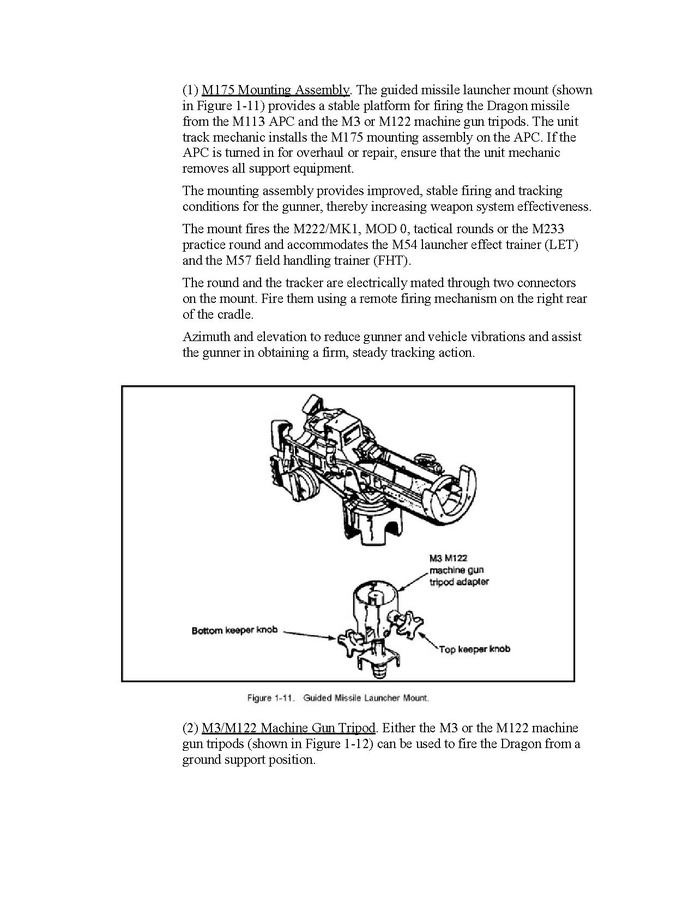 (1) M175 Mounting Assembly. The guided missile launcher mount (shown in Figure 1-11) provides a stable platform for firing the Dragon missile from the M113 APC and the M3 or M122 machine gun tripods. The unit track mechanic installs the M175 mounting assembly on the APC. If the APC is turned in for overhaul or repair, ensure that the unit mechanic removes all support equipment.

The mounting assembly provides improved, stable firing and tracking conditions for the gunner, thereby increasing weapon system effectiveness.

The mount fires the M222/MK1, MOD 0, tactical rounds or the M233 practice round and accommodates the M54 launcher effect trainer (LET) and the M57 field handling trainer (FHT).

The round and the tracker are electrically mated through two connectors on the mount. Fire them using a remote firing mechanism on the right rear of the cradle.

Azimuth and elevation to reduce gunner and vehicle vibrations and assist the gunner in obtaining a firm, steady tracking action.

M3 M122 machine gun tripod adapter

Bottom keeper knob

Top keeper knob

Figure 1-11. Guided Missile Launcher Mount.

(2) M3/M122 Machine Gun Tripod. Either the M3 or the M122 machine gun tripods (shown in Figure 1-12) can be used to fire the Dragon from a ground support position.