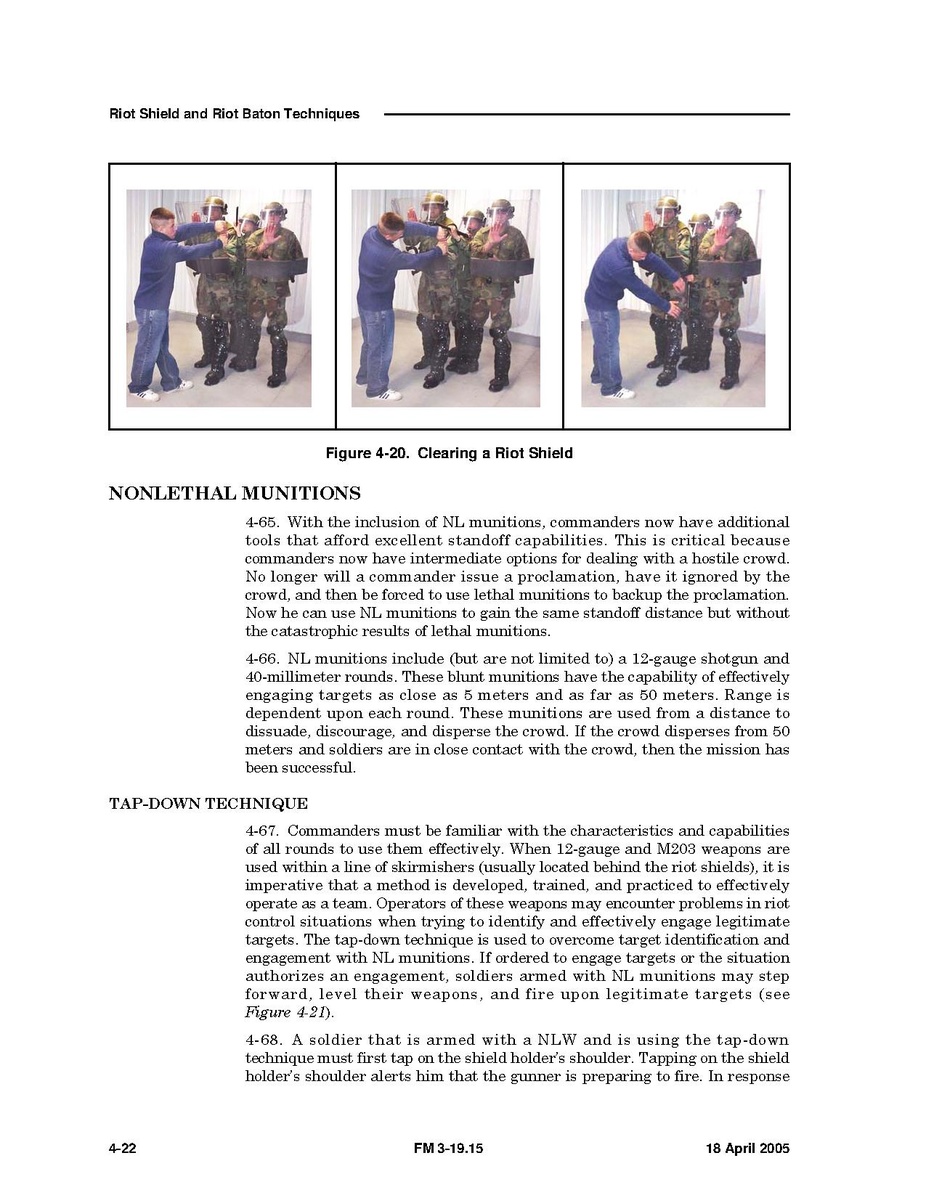 Riot Shield and Riot Baton Techniques

Figure 4-20. Clearing a Riot Shield

NONLETHAL MUNITIONS

4-65. With the inclusion of NL munitions, commanders now have additional tools that afford excellent standoff capabilities. This is critical because commanders now have intermediate options for dealing with a hostile crowd. No longer will a commander issue a proclamation, have it ignored by the crowd, and then be forced to use lethal munitions to backup the proclamation. Now he can use NL munitions to gain the same standoff distance but without the catastrophic results of lethal munitions.

4-66. NL munitions include (but are not limited to) a 12-gauge shotgun and 40-millimeter rounds. These blunt munitions have the capability of effectively engaging targets as close as 5 meters and as far as 50 meters. Range is dependent upon each round. These munitions are used from a distance to dissuade, discourage, and disperse the crowd. If the crowd disperses from 50 meters and soldiers are in close contact with the crowd, then the mission has been successful.

TAP-DOWN TECHNIQUE

4-67. Commanders must be familiar with the characteristics and capabilities of all rounds to use them effectively. When 12-gauge and M203 weapons are used within a line of skirmishers (usually located behind the riot shields), it is imperative that a method is developed, trained, and practiced to effectively operate as a team. Operators of these weapons may encounter problems in riot control situations when trying to identify and effectively engage legitimate targets. The tap-down technique is used to overcome target identification and engagement with NL munitions. If ordered to engage targets or the situation authorizes an engagement, soldiers armed with NL munitions may step forward, level their weapons, and fire upon legitimate targets (see Figure 4-21).

4-68. A soldier that is armed with a NLW and is using the tap-down technique must first tap on the shield holder's shoulder. Tapping on the shield holder's shoulder alerts him that the gunner is preparing to fire. In response

4-22 FM 3-19.15 18 April 2005