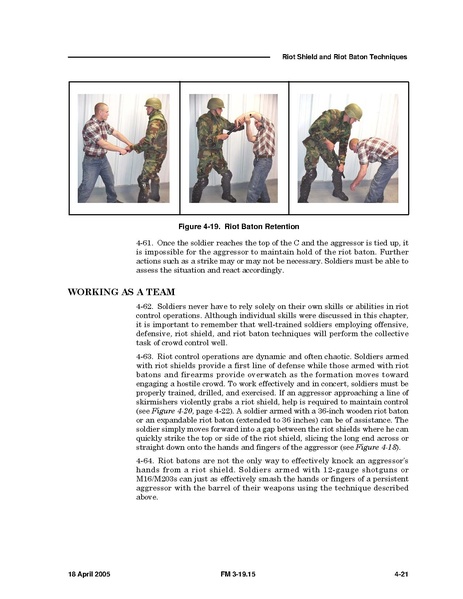 Riot Shield and Riot Baton Techniques

Figure 4-19. Riot Baton Retention

4-61. Once the soldier reaches the top of the C and the aggressor is tied up, it is impossible for the aggressor to maintain hold of the riot baton. Further actions such as a strike may or may not be necessary. Soldiers must be able to assess the situation and react accordingly.

WORKING AS A TEAM

4-62. Soldiers never have to rely solely on their own skills or abilities in riot control operations. Although individual skills were discussed in this chapter, it is important to remember that well-trained soldiers employing offensive, defensive, riot shield, and riot baton techniques will perform the collective task of crowd control well.

4-63. Riot control operations are dynamic and often chaotic. Soldiers armed with riot shields provide a first line of defense while those armed with riot batons and firearms provide overwatch as the formation moves toward engaging a hostile crowd. To work effectively and in concert, soldiers must be properly trained, drilled, and exercised. If an aggressor approaching a line of skirmishers violently grabs a riot shield, help is required to maintain control (see Figure 4-20, page 4-22). A soldier armed with a 36-inch wooden riot baton or an expandable riot baton (extended to 36 inches) can be of assistance. The soldier simply moves forward into a gap between the riot shields where he can quickly strike the top or side of the riot shield, slicing the long end across or straight down onto the hands and fingers of the aggressor (see Figure 4-18).

4-64. Riot batons are not the only way to effectively knock an aggressor's hands from a riot shield. Soldiers armed with 12-gauge shotguns or M16/M203s can just as effectively smash the hands or fingers of a persistent aggressor with the barrel of their weapons using the technique described above.

18 April 2005 FM 3-19.15 4-21