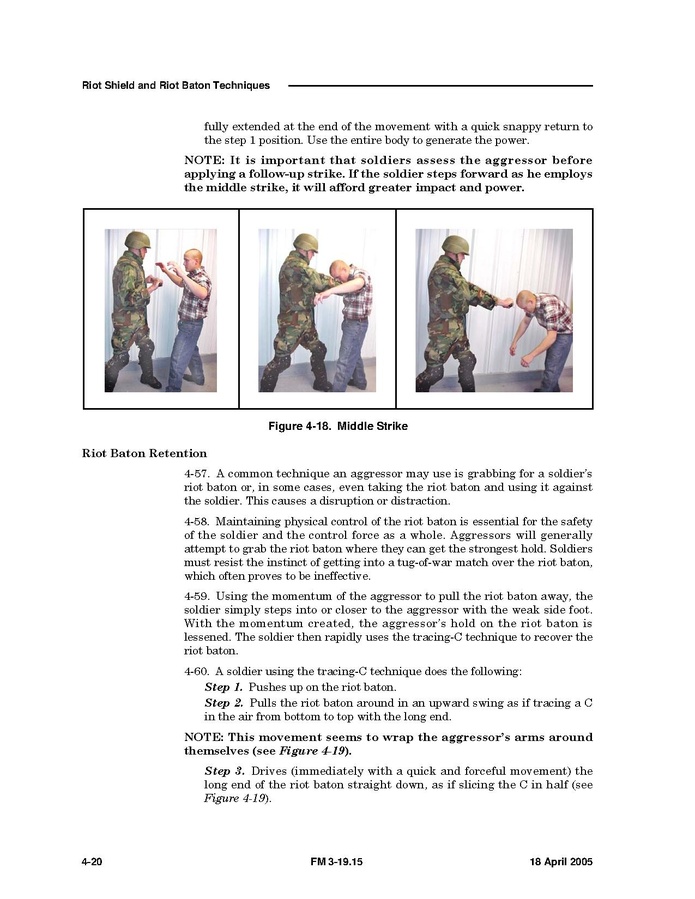 Riot Shield and Riot Baton Techniques

fully extended at the end of the movement with a quick snappy return to the step 1 position. Use the entire body to generate the power.

NOTE: It is important that soldiers assess the aggressor before applying a follow-up strike. If the soldier steps forward as he employs the middle strike, it will afford greater impact and power.

Figure 4-18. Middle Strike

Riot Baton Retention

4-57. A common technique an aggressor may use is grabbing for a soldier's riot baton or, in some cases, even taking the riot baton and using it against the soldier. This causes a disruption or distraction.

4-58. Maintaining physical control of the riot baton is essential for the safety of the soldier and the control force as a whole. Aggressors will generally attempt to grab the riot baton where they can get the strongest hold. Soldiers must resist the instinct of getting into a tug-of-war match over the riot baton, which often proves to be ineffective.

4-59. Using the momentum of the aggressor to pull the riot baton away, the soldier simply steps into or closer to the aggressor with the weak side foot. With the momentum created, the aggressor's hold on the riot baton is lessened. The soldier then rapidly uses the tracing-C technique to recover the riot baton.

4-60. A soldier using the tracing-C technique does the following:

Step 1. Pushes up on the riot baton.

Step 2. Pulls the riot baton around in an upward swing as if tracing a C in the air from bottom to top with the long end.

NOTE: This movement seems to wrap the aggressor's arms around themselves (see Figure 4-19).

Step 3. Drives (immediately with a quick and forceful movement) the long end of the riot baton straight down, as if slicing the C in half (see Figure 4-19).

4-20 FM 3-19.15 18 April 2005