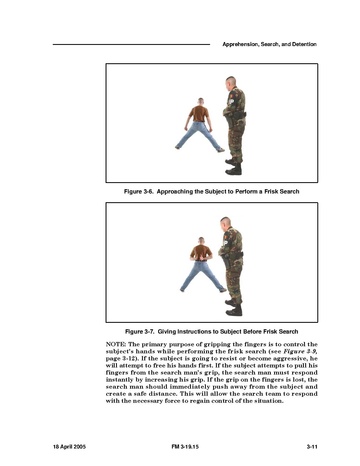 Apprehension, Search, and Detention

Figure 3-6. Approaching the Subject to Perform a Frisk Search

Figure 3-7. Giving Instructions to Subject Before Frisk Search

NOTE: The primary purpose of gripping the fingers is to control the subject's hands while performing the frisk search (see Figure 3-9, page 3-12). If the subject is going to resist or become aggressive, he will attempt to free his hands first. If the subject attempts to pull his fingers from the search man's grip, the search man must respond instantly by increasing his grip. If the grip on the fingers is lost, the search man should immediately push away from the subject and create a safe distance. This will allow the search team to respond with the necessary force to regain control of the situation.

18 April 2005 FM 3-19.15 3-11