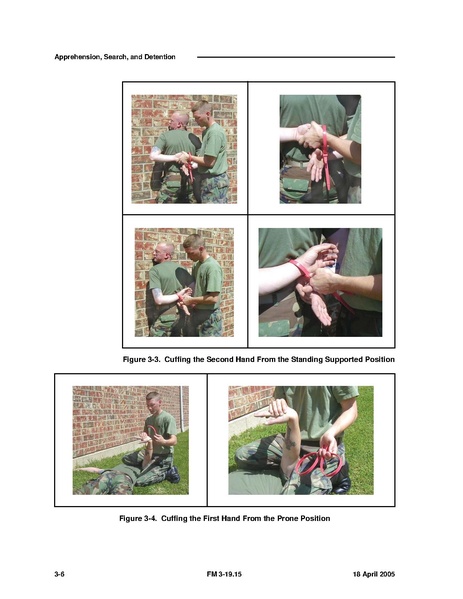 Apprehension, Search, and Detention

Figure 3-3. Cuffing the Second Hand From the Standing Supported Position

Figure 3-4. Cuffing the First Hand From the Prone Position

3-6 FM 3-19.15 18 April 2005